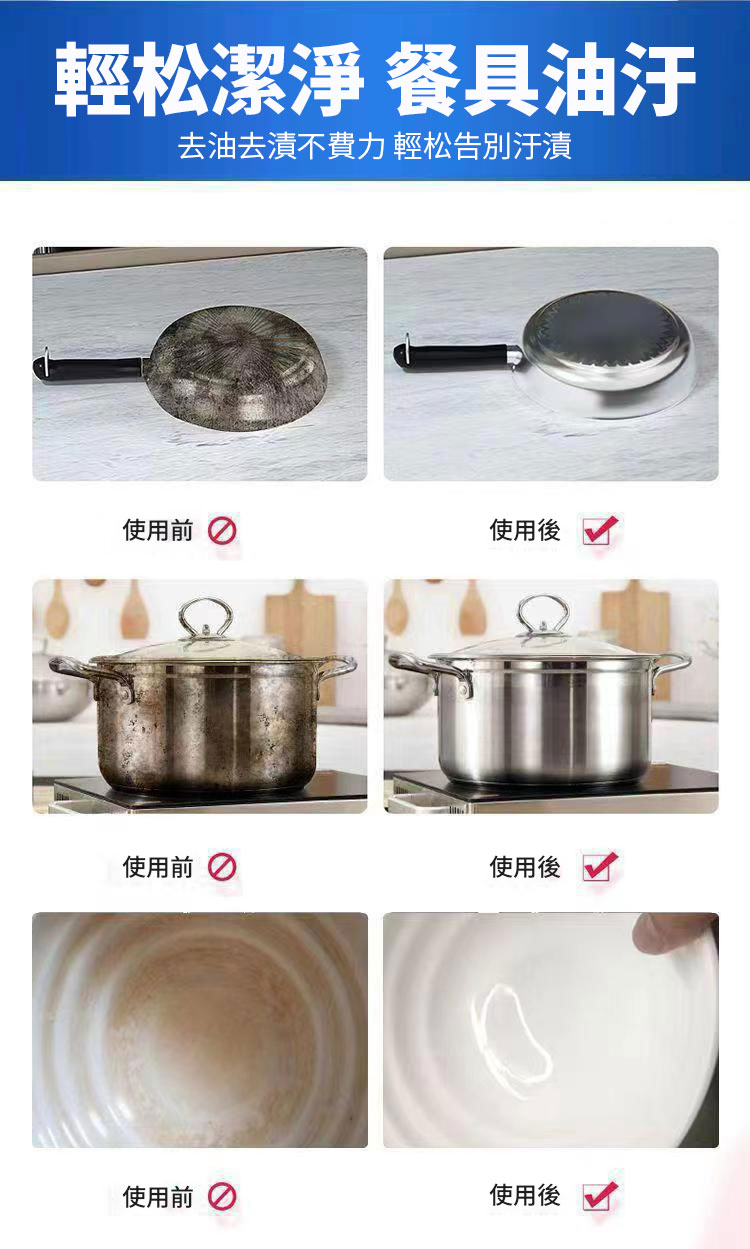 輕松潔淨 餐具油汙
去油去漬不費力 輕松告別汙漬

使用前

使用後

使用前

使用後

使用前

使用後