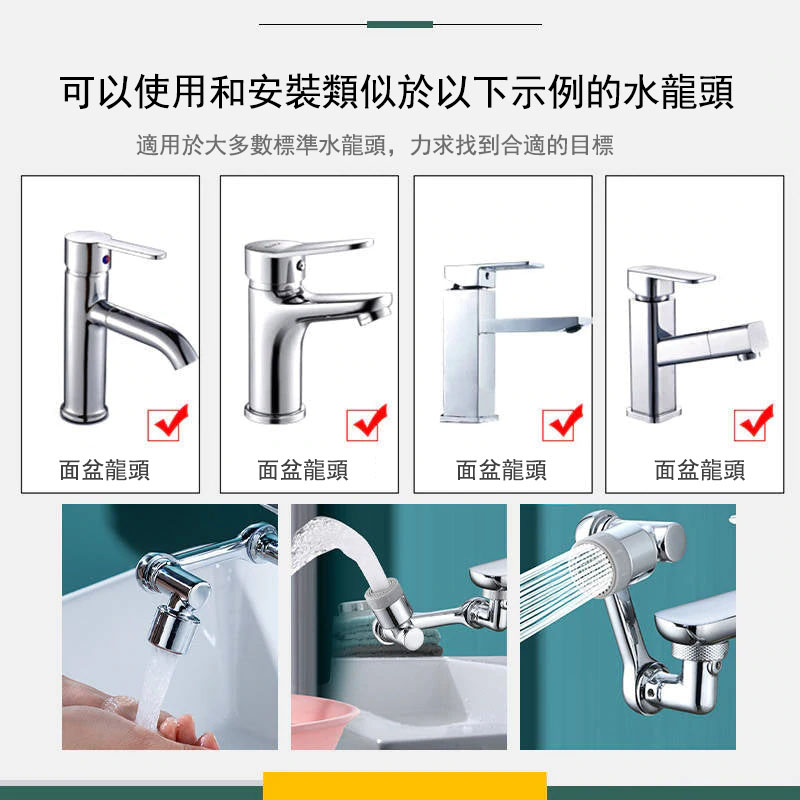 可以使用和安裝類似於以下示例的水龍頭

適用於大多數標準水龍頭，力求找到合適的目標

面盆龍頭

面盆龍頭

面盆龍頭

面盆龍頭