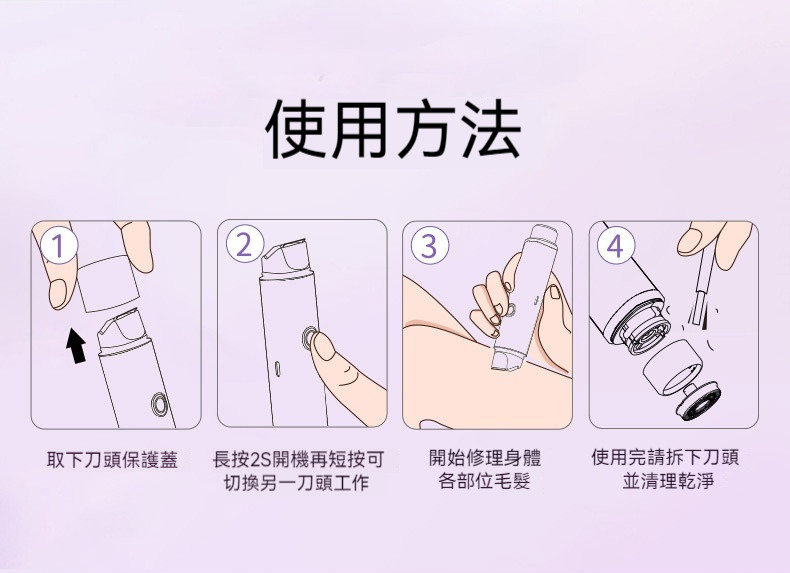 使用方法

1

取下刀頭保護蓋

2

長按2S開機再短按可切換另一刀頭工作

3

開始修理身體各部位毛髮

4

使用完請拆下刀頭並清理乾淨