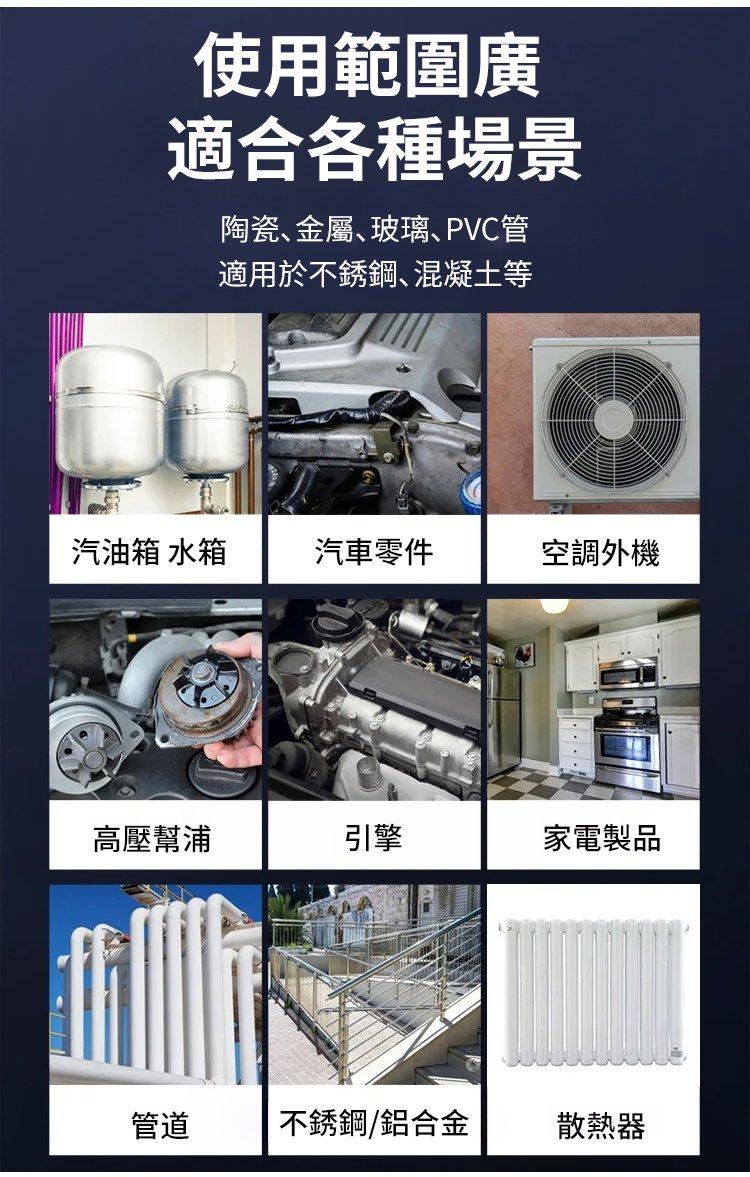 使用範圍廣
適合各種場景

陶瓷、金屬、玻璃、PVC管
適用於不銹鋼、混凝土等

汽油箱 水箱

汽車零件

空調外機

高壓幫浦

引擎

家電製品

管道

不銹鋼/鋁合金

散熱器