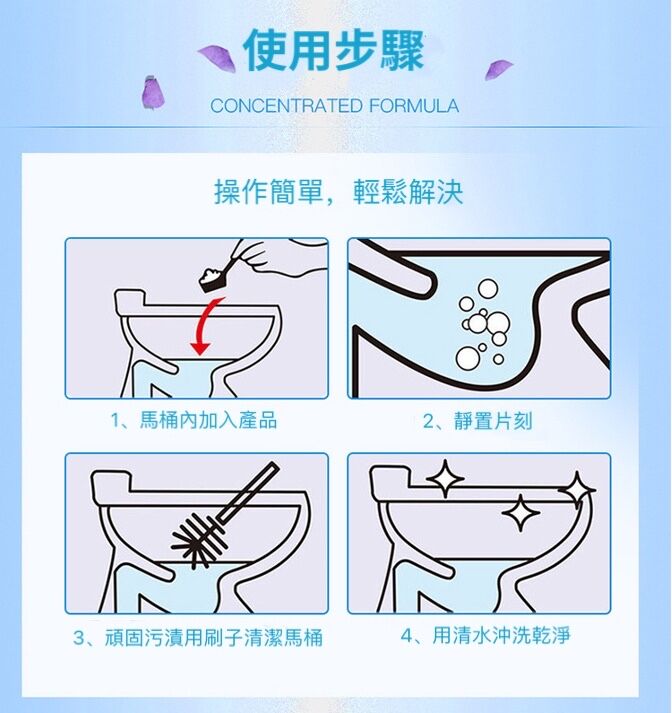 使用步驟

CONCENTRATED FORMULA

操作簡單，輕鬆解決

1、馬桶內加入產品

2、靜置片刻

3、頑固污漬用刷子清潔馬桶

4、用清水沖洗乾淨