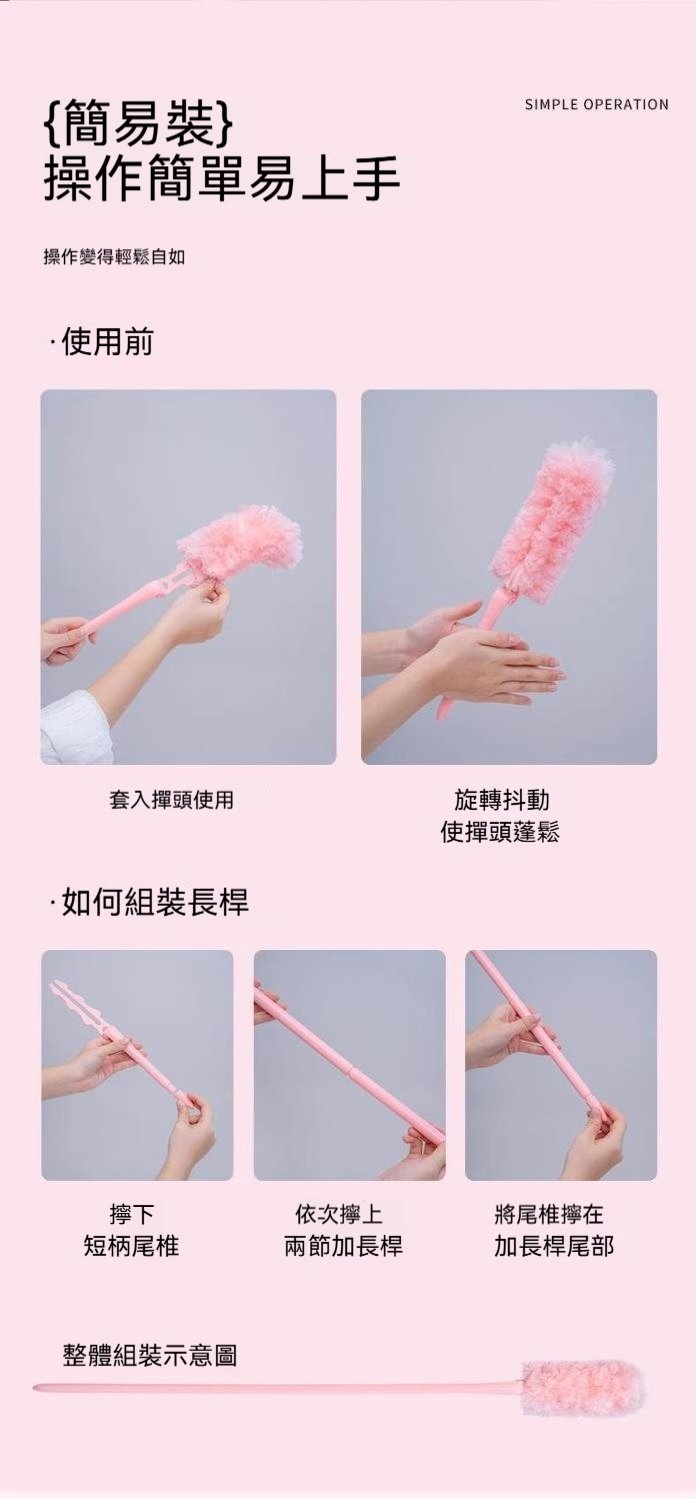 {簡易裝}
操作簡單易上手

SIMPLE OPERATION

操作變得輕鬆自如

·使用前

套入撣頭使用

旋轉抖動
使撣頭蓬鬆

·如何組裝長桿

擰下
短柄尾椎

依次擰上
兩節加長桿

將尾椎擰在
加長桿尾部

整體組裝示意圖