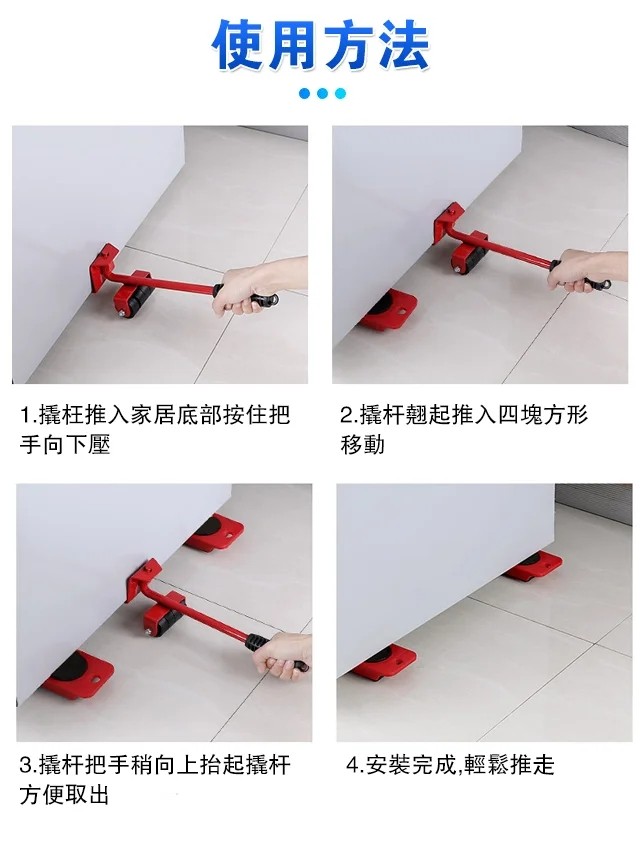 使用方法

1.撬杠推入家居底部按住把手向下壓

2.撬杆翹起推入四塊方形移動

3.撬杆把手稍向上抬起撬杆方便取出

4.安裝完成,輕鬆推走