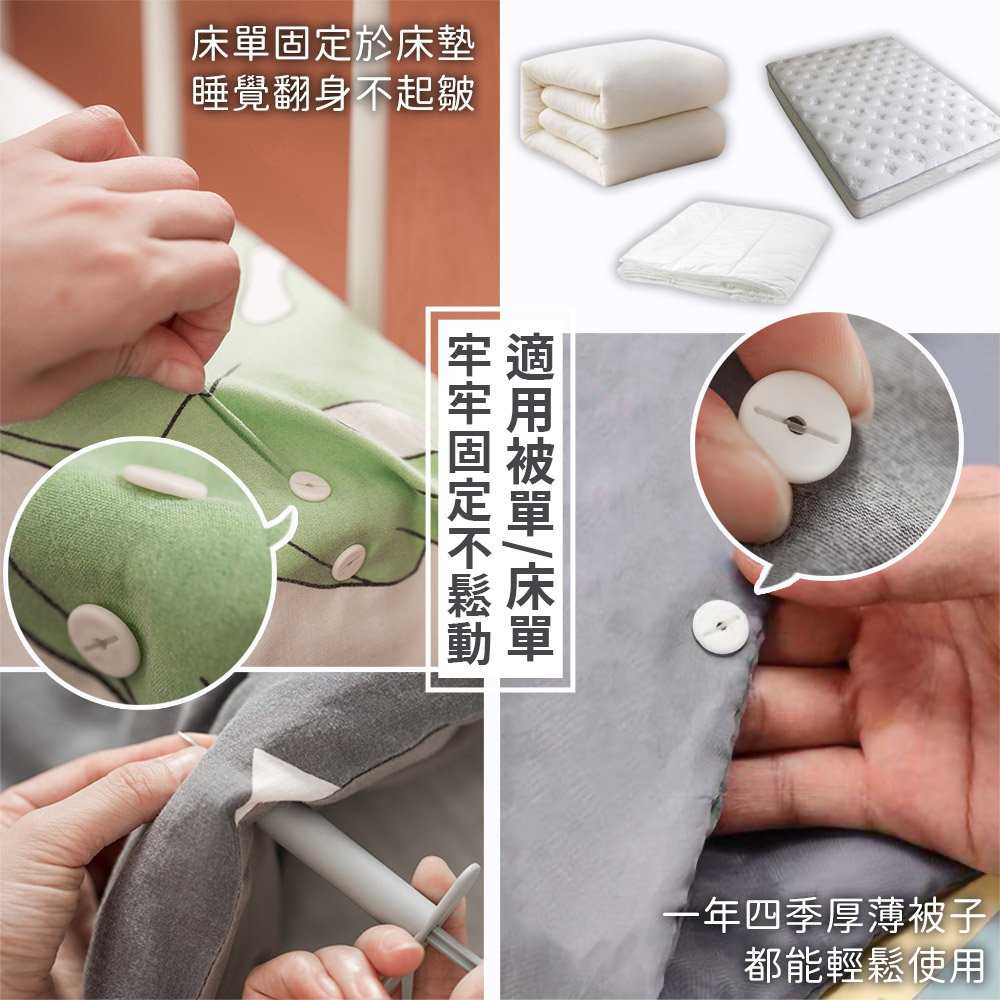 床單固定於床墊
睡覺翻身不起皺

適用被單/床單
牢牢固定不鬆動

一年四季厚薄被子
都能輕鬆使用