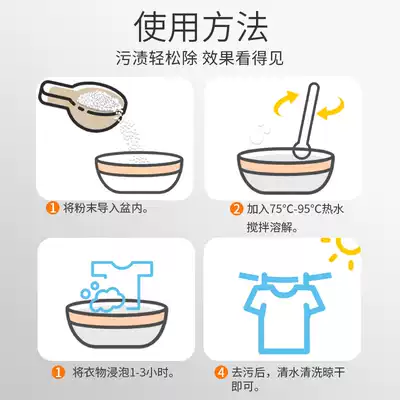 使用方法

污渍轻松除 效果看得见

1 将粉末导入盆内。

2 加入75°C-95°C热水搅拌溶解。

1 将衣物浸泡1-3小时。

4 去污后，清水清洗晾干即可。