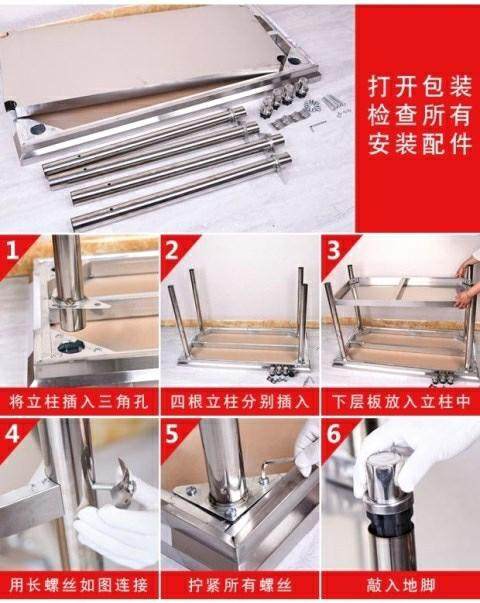 打开包装
检查所有
安装配件

1
将立柱插入三角孔

2
四根立柱分别插入

3
下层板放入立柱中

4
用长螺丝如图连接

5
拧紧所有螺丝

6
敲入地脚