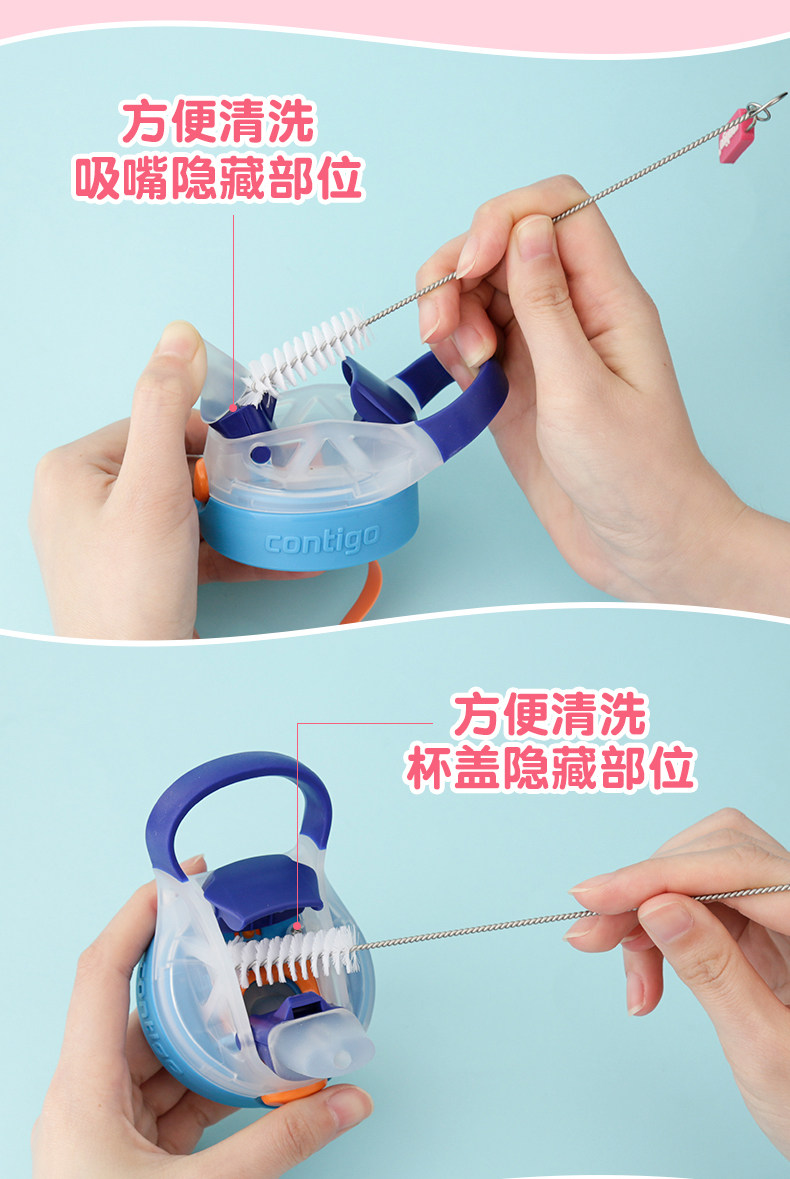 方便清洗
吸嘴隐藏部位

contigo

方便清洗
杯盖隐藏部位