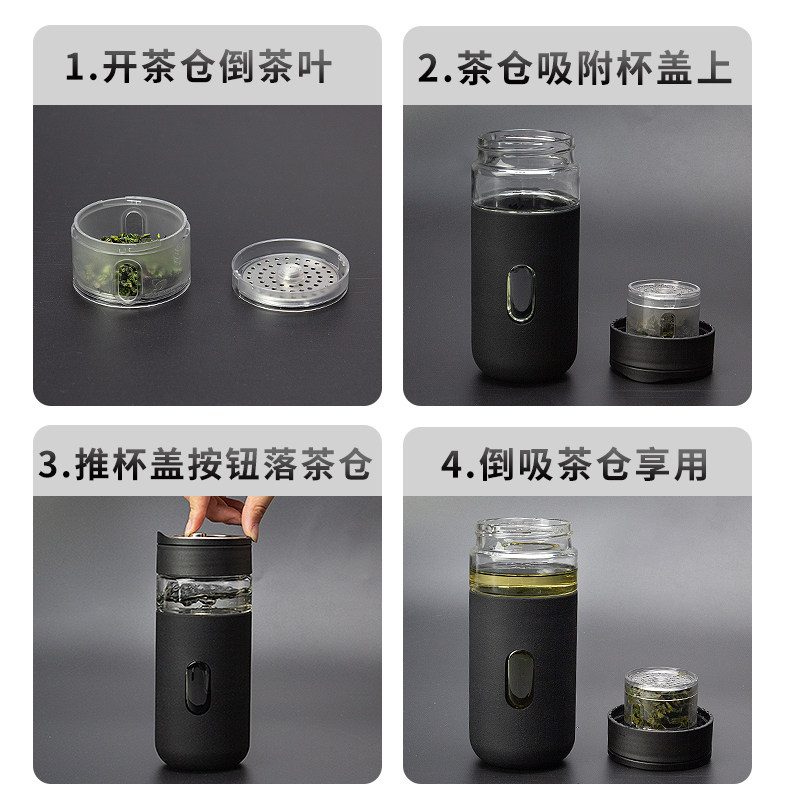 1.开茶仓倒茶叶

2.茶仓吸附杯盖上

3.推杯盖按钮落茶仓

4.倒吸茶仓享用