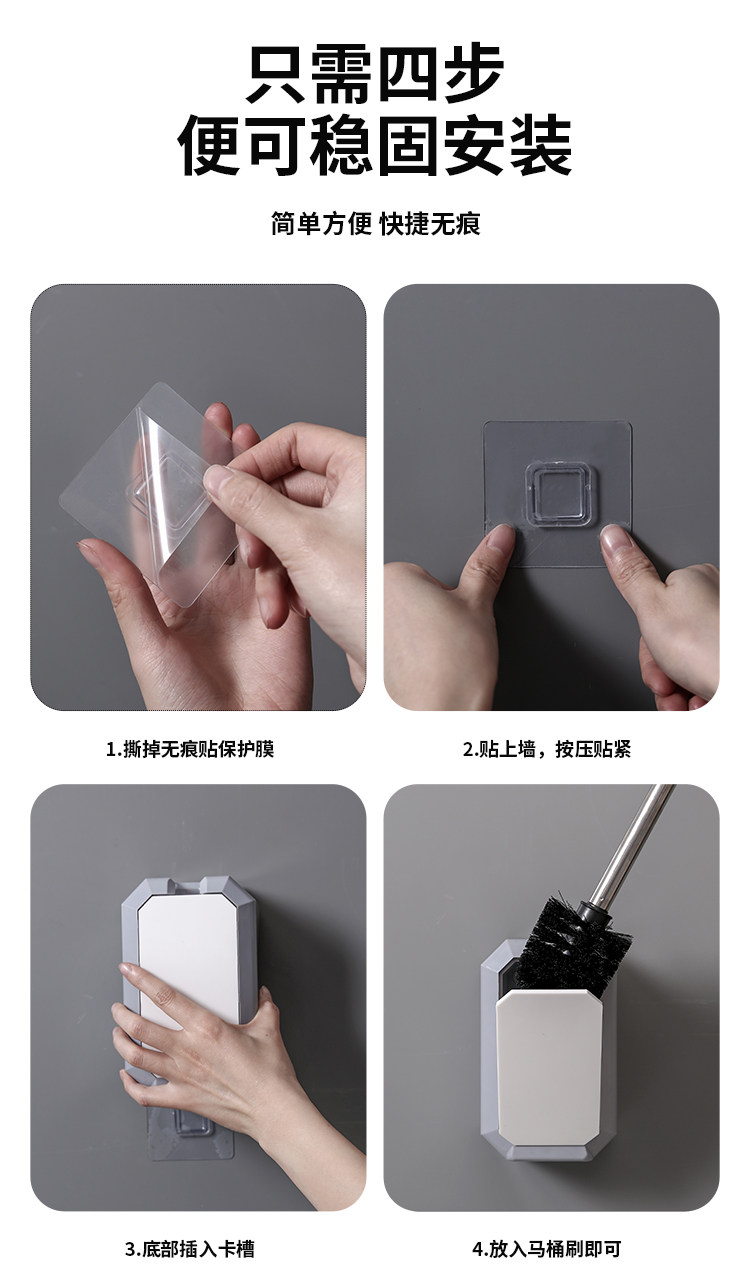 只需四步
便可稳固安装

简单方便 快捷无痕

1.撕掉无痕贴保护膜

2.贴上墙，按压贴紧

3.底部插入卡槽

4.放入马桶刷即可