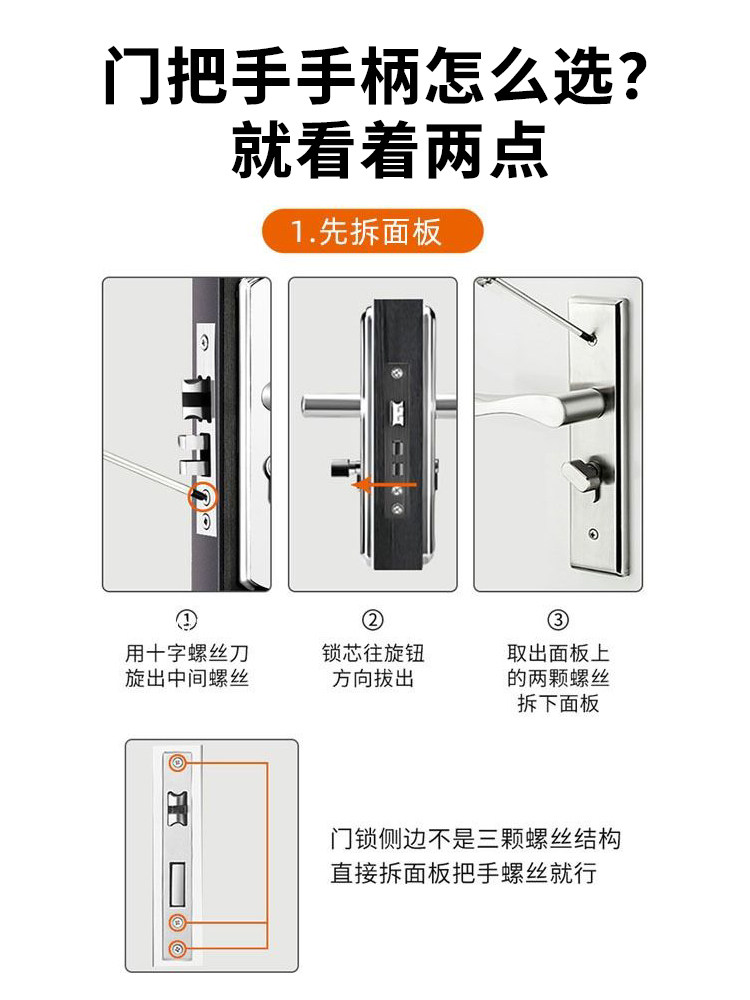 门把手手柄怎么选？
就看着两点

1.先拆面板

①
用十字螺丝刀
旋出中间螺丝

②
锁芯往旋钮
方向拔出

③
取出面板上
的两颗螺丝
拆下面板

门锁侧边不是三颗螺丝结构
直接拆面板把手螺丝就行