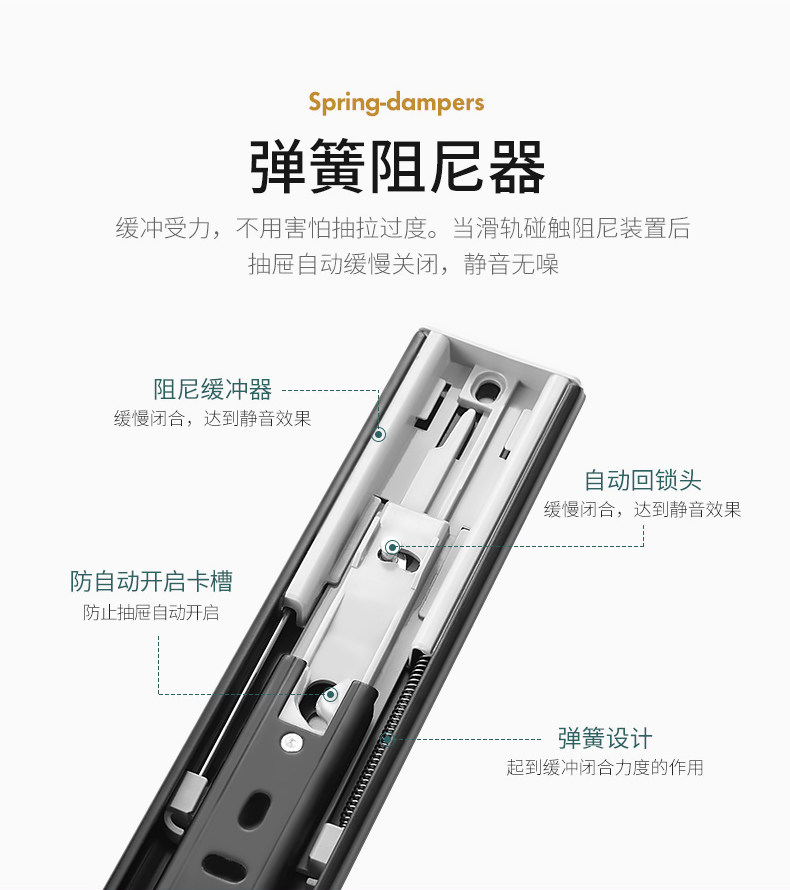 Spring-dampers

弹簧阻尼器

缓冲受力，不用害怕抽拉过度。当滑轨碰触阻尼装置后抽屉自动缓慢关闭，静音无噪

阻尼缓冲器
缓慢闭合，达到静音效果

自动回锁头
缓慢闭合，达到静音效果

防自动开启卡槽
防止抽屉自动开启

弹簧设计
起到缓冲闭合力度的作用