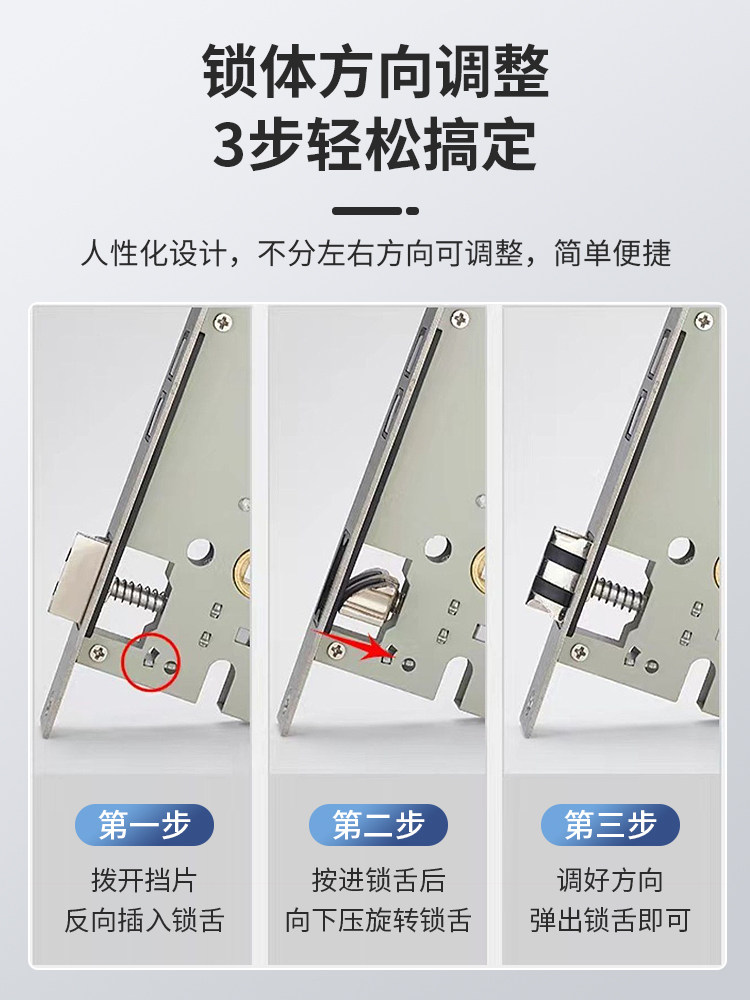 锁体方向调整
3步轻松搞定

人性化设计，不分左右方向可调整，简单便捷

第一步
拨开挡片
反向插入锁舌

第二步
按进锁舌后
向下压旋转锁舌

第三步
调好方向
弹出锁舌即可