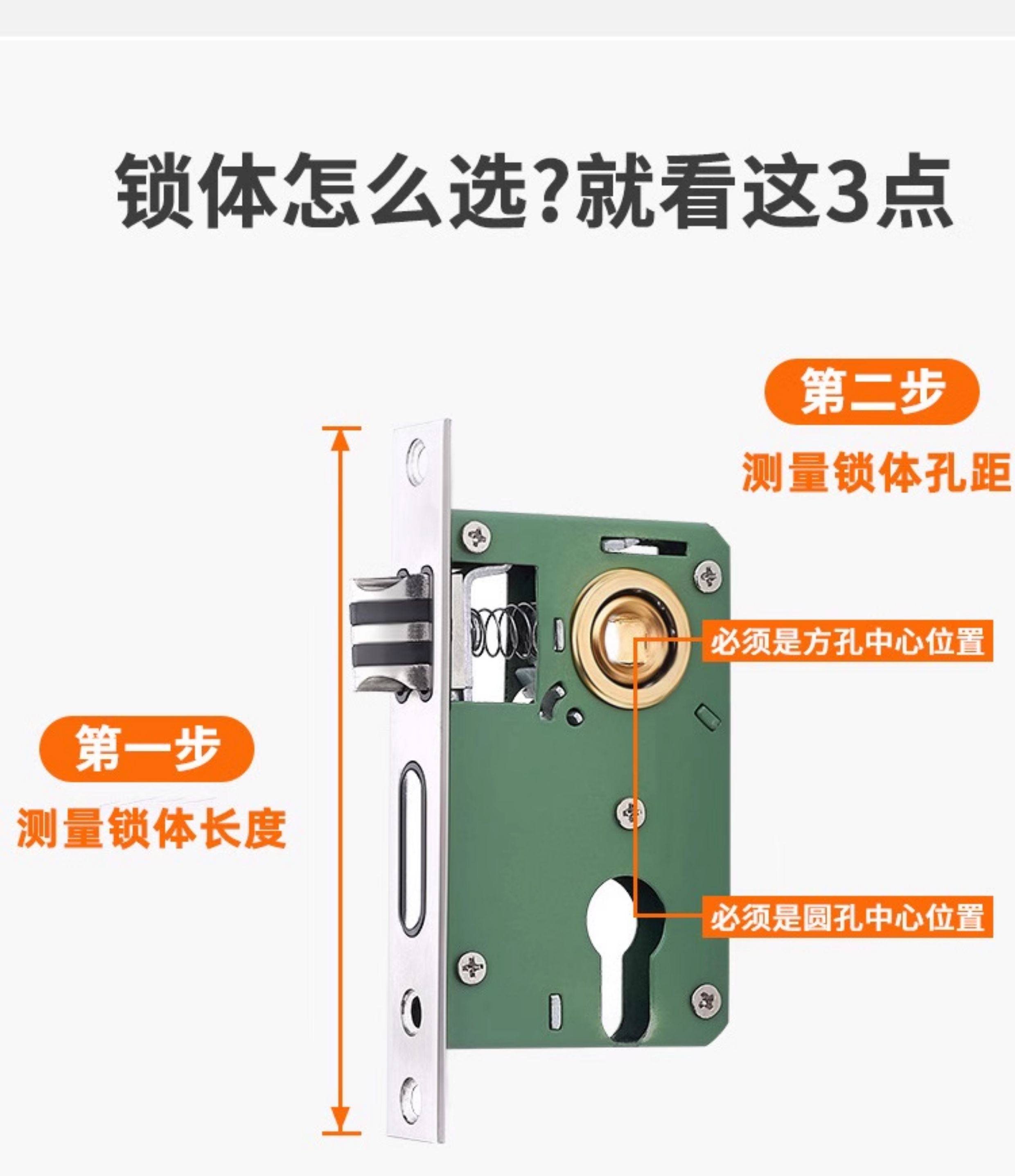 锁体怎么选?就看这3点

第二步
测量锁体孔距

必须是方孔中心位置

第一步
测量锁体长度

必须是圆孔中心位置