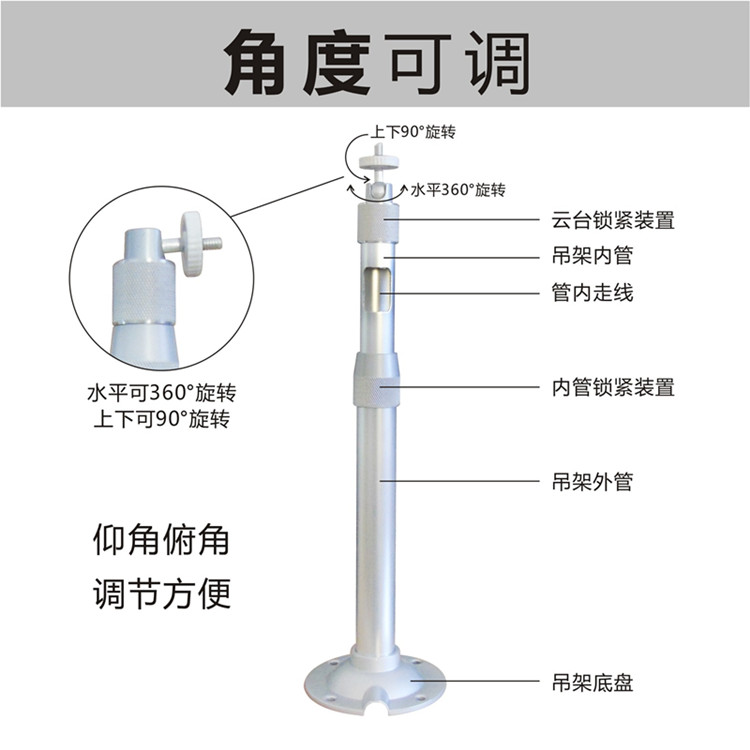 角度可调

上下90°旋转

水平360°旋转

云台锁紧装置

吊架内管

管内走线

内管锁紧装置

吊架外管

吊架底盘

水平可360°旋转
上下可90°旋转

仰角俯角
调节方便