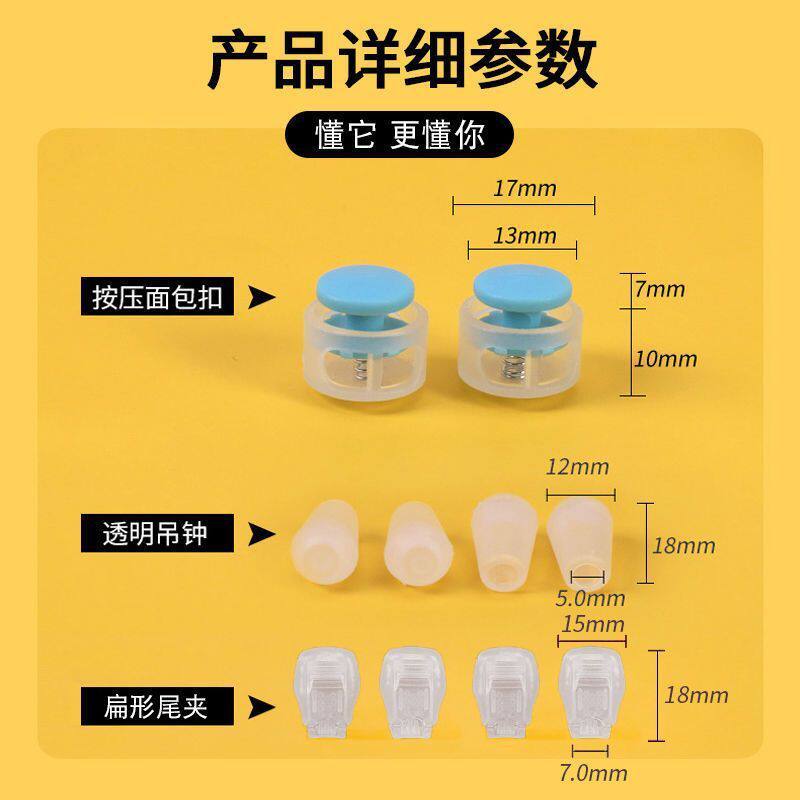 产品详细参数

懂它 更懂你

17mm
13mm
按压面包扣
7mm
10mm

12mm
透明吊钟
18mm
5.0mm

15mm
扁形尾夹
18mm
7.0mm