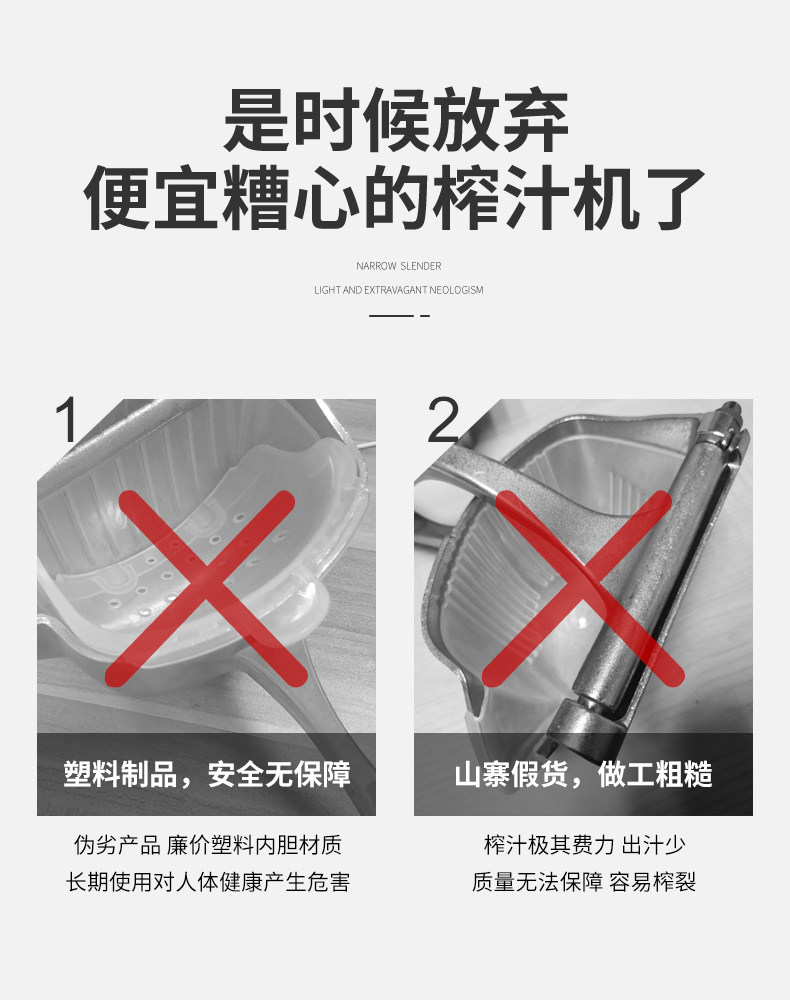 是时候放弃
便宜糟心的榨汁机了

NARROW SLENDER

LIGHT AND EXTRAVAGANT NEOLOGISM

1

塑料制品，安全无保障

伪劣产品 廉价塑料内胆材质
长期使用对人体健康产生危害

2

山寨假货，做工粗糙

榨汁极其费力 出汁少
质量无法保障 容易榨裂