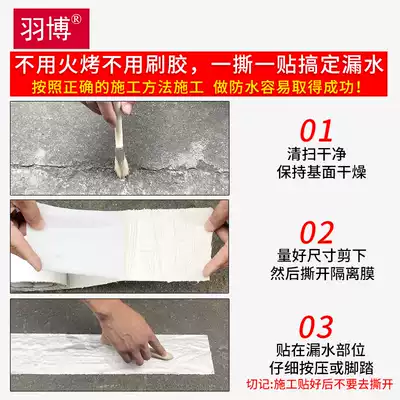 羽博®

不用火烤不用刷胶，一撕一贴搞定漏水
按照正确的施工方法施工 做防水容易取得成功！

01
清扫干净
保持基面干燥

02
量好尺寸剪下
然后撕开隔离膜

03
贴在漏水部位
仔细按压或脚踏
切记:施工贴好后不要去撕开