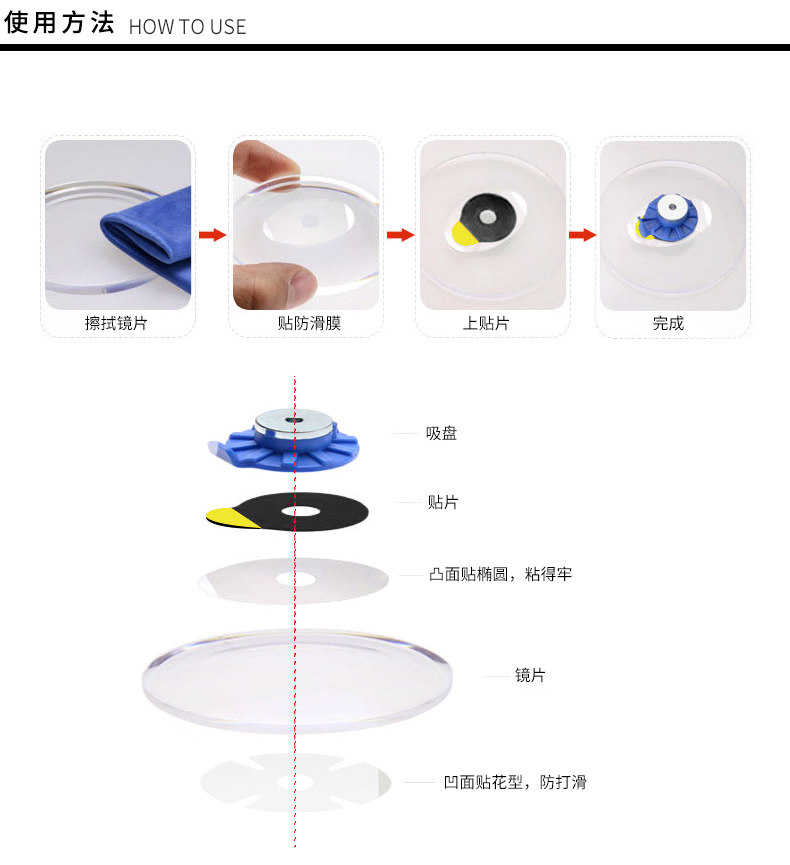 使用方法 HOW TO USE

擦拭镜片

贴防滑膜

上贴片

完成

吸盘

贴片

凸面贴椭圆，粘得牢

镜片

凹面贴花型，防打滑