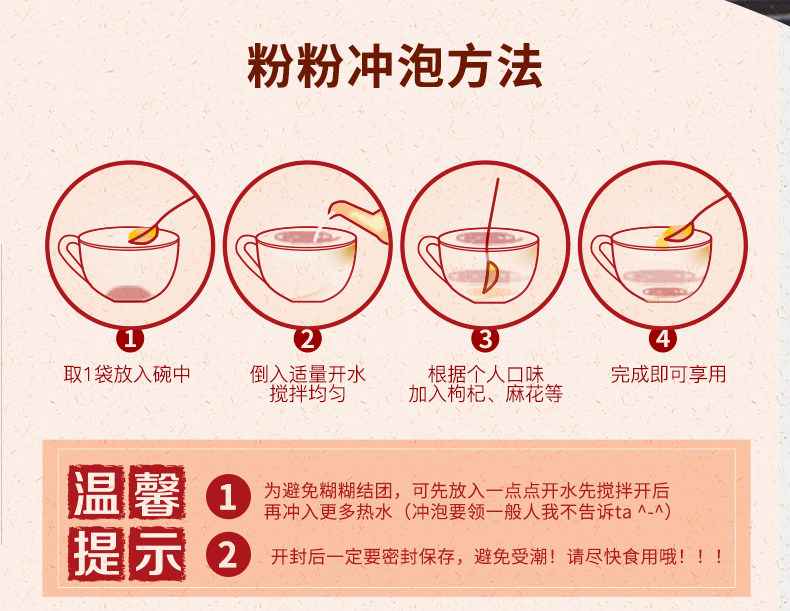 粉粉冲泡方法

1
取1袋放入碗中

2
倒入适量开水
搅拌均匀

3
根据个人口味
加入枸杞、麻花等

4
完成即可享用

温馨提示

1 为避免糊糊结团，可先放入一点点开水先搅拌开后再冲入更多热水（冲泡要领一般人我不告诉ta ^-^）

2 开封后一定要密封保存，避免受潮！请尽快食用哦！！！