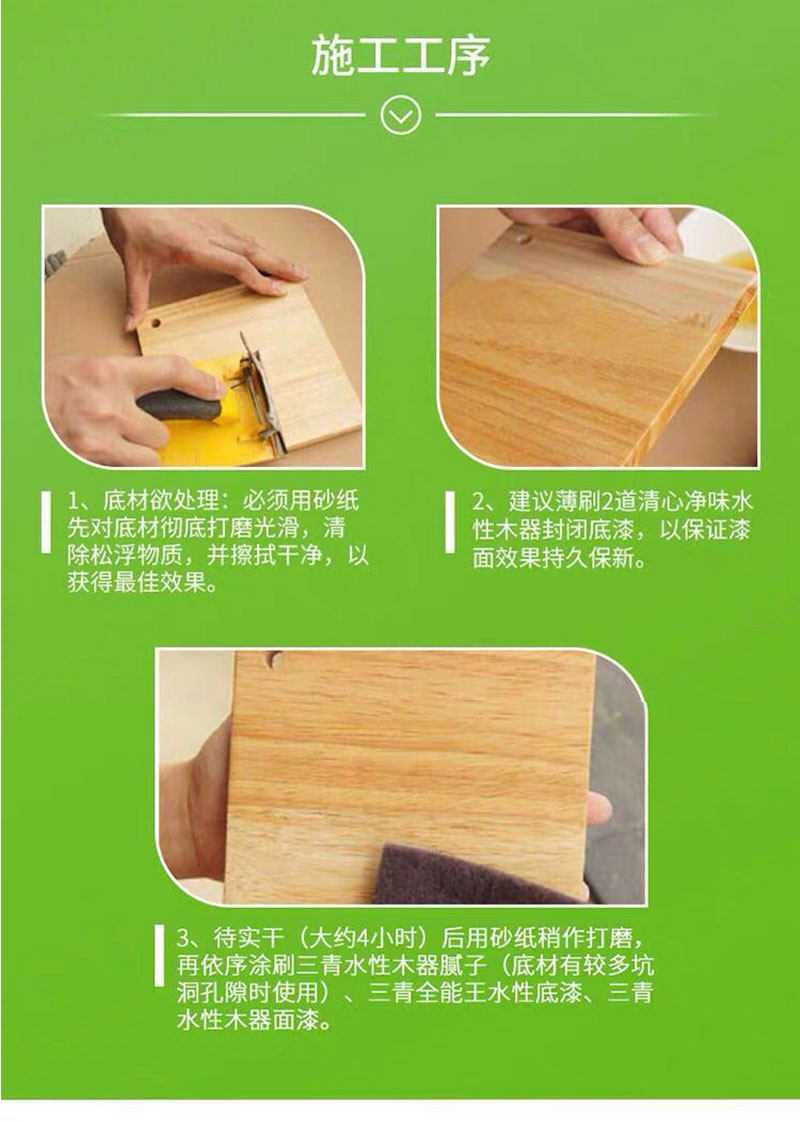 施工工序

1、底材欲处理：必须用砂纸先对底材彻底打磨光滑，清除松浮物质，并擦拭干净，以获得最佳效果。

2、建议薄刷2道清心净味水性木器封闭底漆，以保证漆面效果持久保新。

3、待实干（大约4小时）后用砂纸稍作打磨，再依序涂刷三青水性木器腻子（底材有较多坑洞孔隙时使用）、三青全能王水性底漆、三青水性木器面漆。