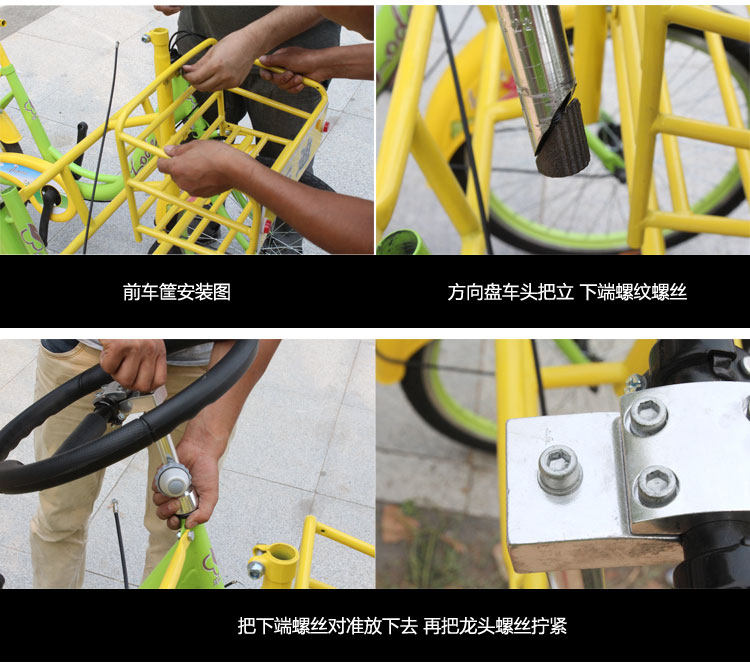 前车筐安装图

方向盘车头把立 下端螺纹螺丝

把下端螺丝对准放下去 再把龙头螺丝拧紧