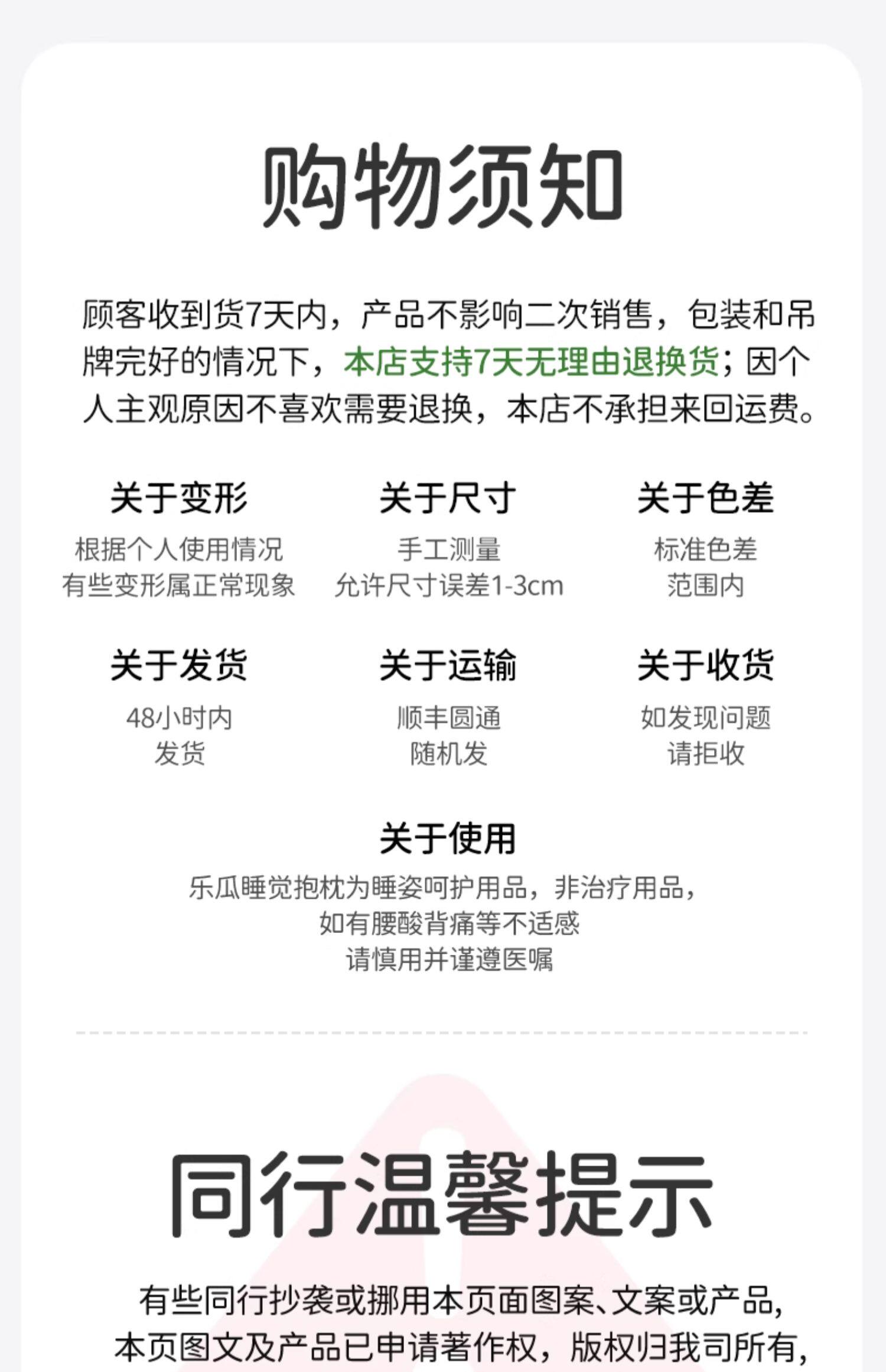 购物须知

顾客收到货7天内，产品不影响二次销售，包装和吊牌完好的情况下，本店支持7天无理由退换货；因个人主观原因不喜欢需要退换，本店不承担来回运费。

关于变形
根据个人使用情况
有些变形属正常现象

关于尺寸
手工测量
允许尺寸误差1-3cm

关于色差
标准色差
范围内

关于发货
48小时内
发货

关于运输
顺丰圆通
随机发

关于收货
如发现问题
请拒收

关于使用
乐瓜睡觉抱枕为睡姿呵护用品，非治疗用品，
如有腰酸背痛等不适感
请慎用并谨遵医嘱

同行温馨提示

有些同行抄袭或挪用本页面图案、文案或产品，
本页图文及产品已申请著作权，版权归我司所有，