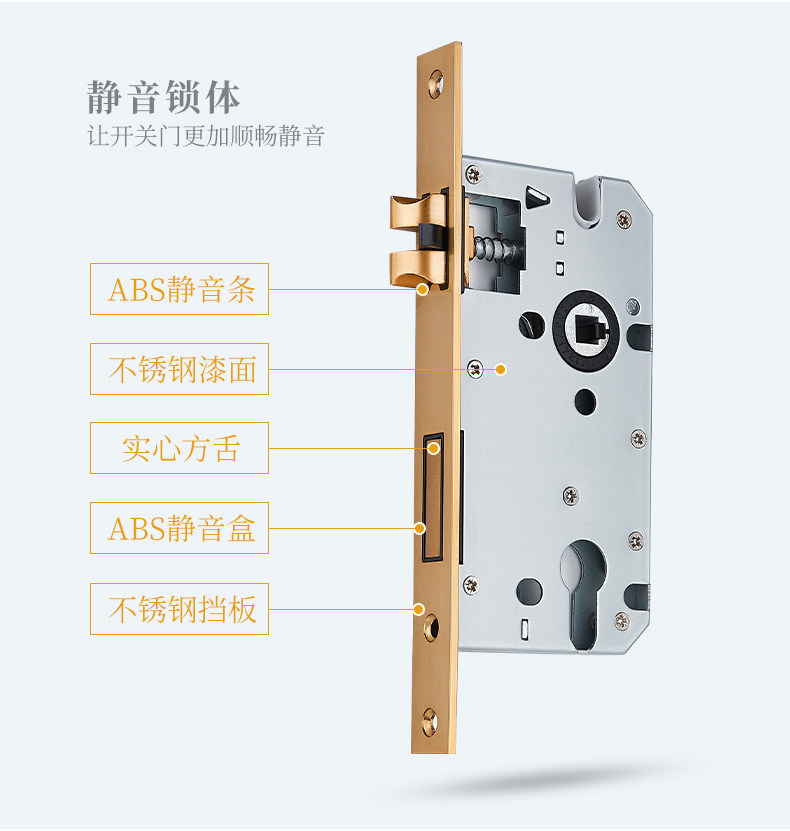 静音锁体
让开关门更加顺畅静音

ABS静音条

不锈钢漆面

实心方舌

ABS静音盒

不锈钢挡板