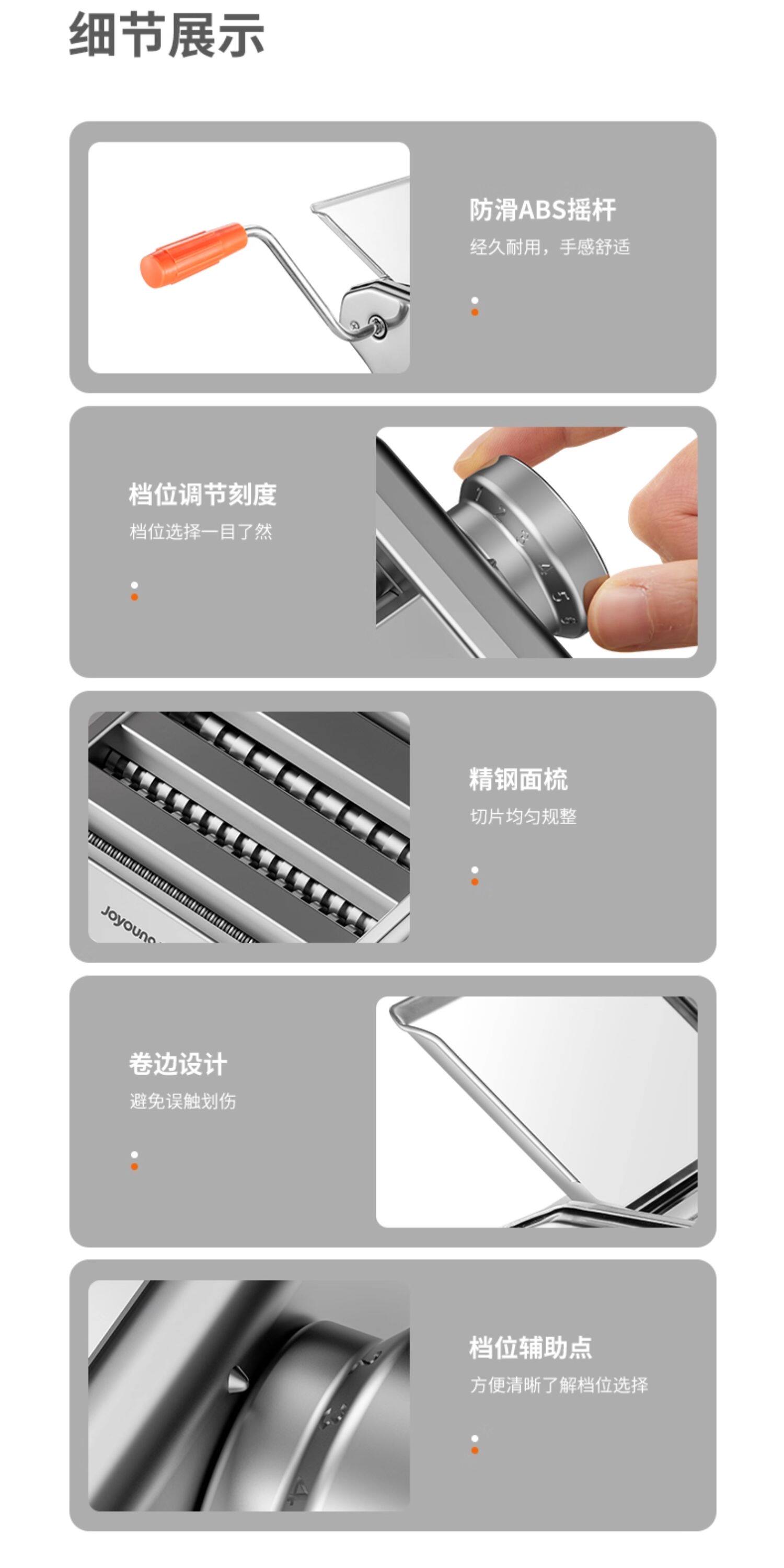 细节展示

防滑ABS摇杆
经久耐用，手感舒适

档位调节刻度
档位选择一目了然

1 2 3 4 5 6

精钢面梳
切片均匀规整

Joyoung

卷边设计
避免误触划伤

档位辅助点
方便清晰了解档位选择