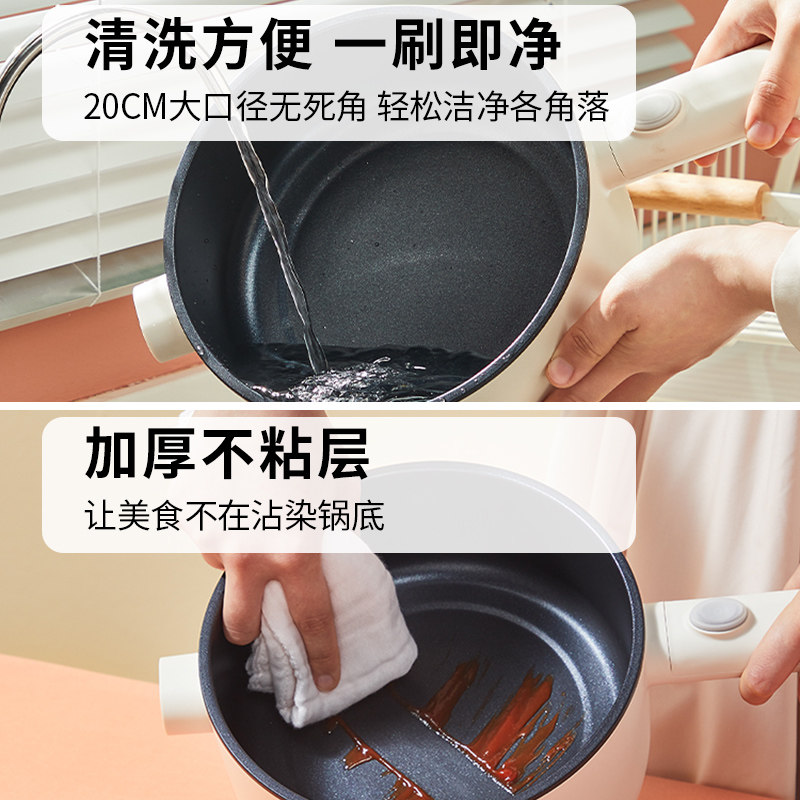 清洗方便 一刷即净
20CM大口径无死角 轻松洁净各角落

加厚不粘层
让美食不在沾染锅底