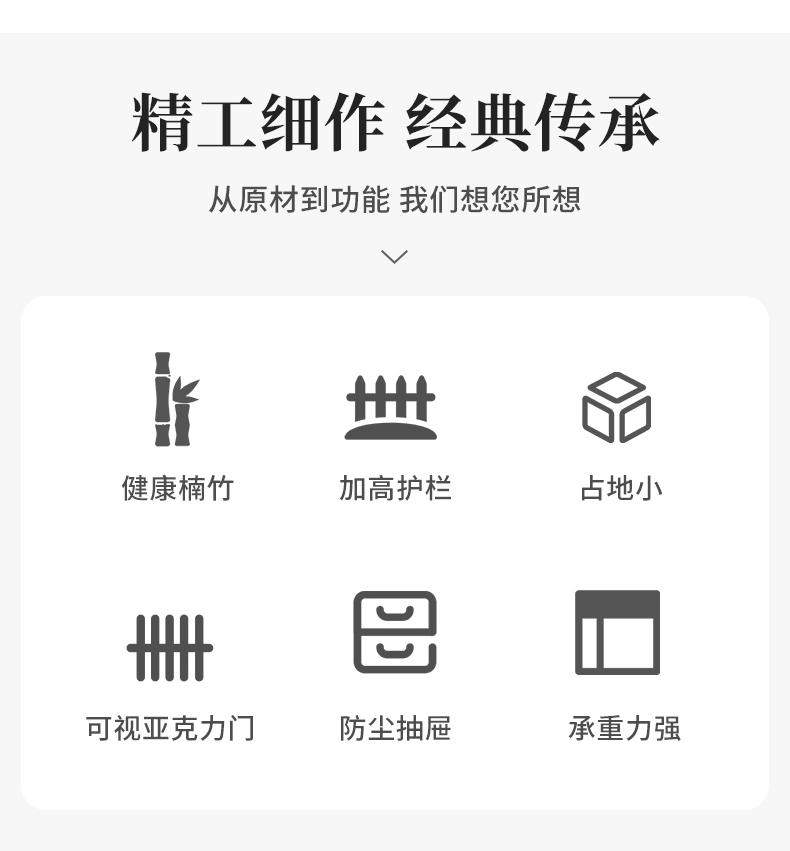 精工细作 经典传承

从原材到功能 我们想您所想

健康楠竹

加高护栏

占地小

可视亚克力门

防尘抽屉

承重力强