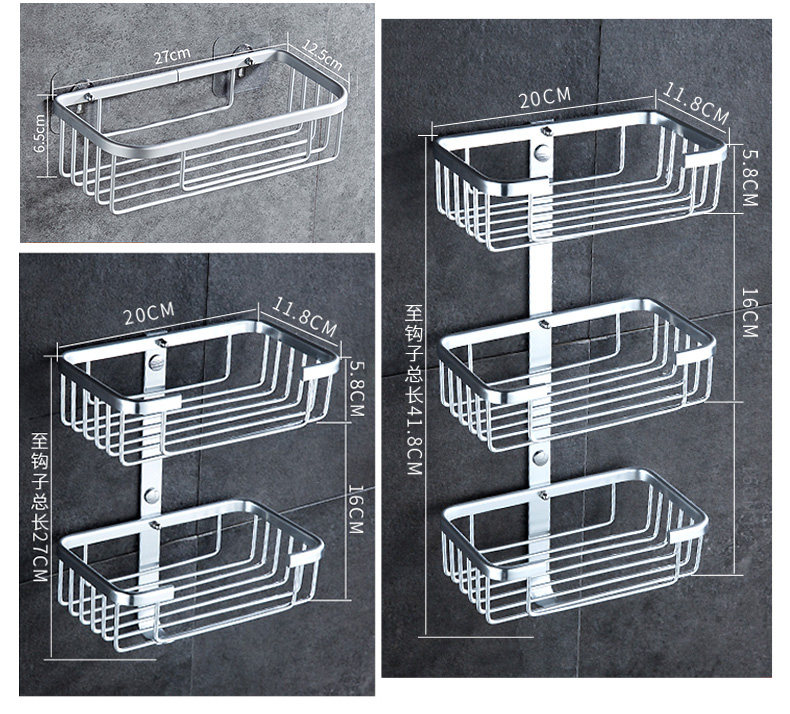 27cm
12.5cm
6.5cm

20CM
11.8CM
5.8CM
16CM
至钩子总长27CM

20CM
11.8CM
5.8CM
16CM
至钩子总长41.8CM