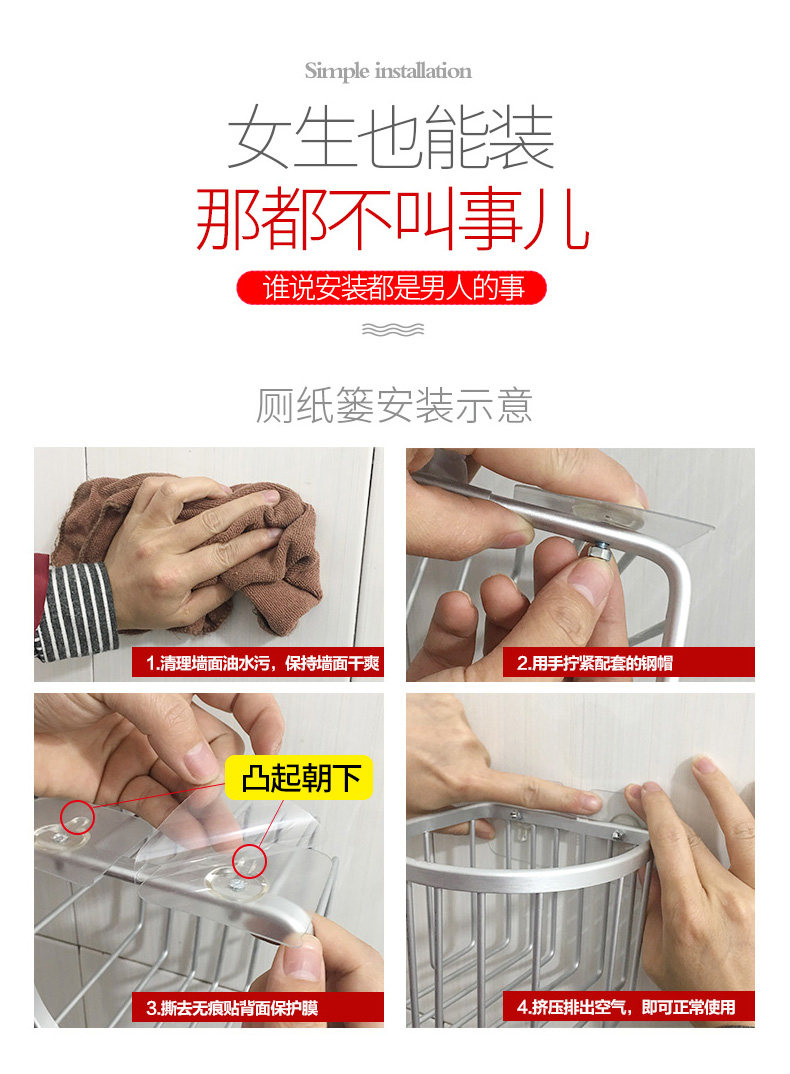 Simple installation

女生也能装

那都不叫事儿

谁说安装都是男人的事

厕纸篓安装示意

1.清理墙面油水污，保持墙面干爽

2.用手拧紧配套的钢帽

凸起朝下

3.撕去无痕贴背面保护膜

4.挤压排出空气，即可正常使用