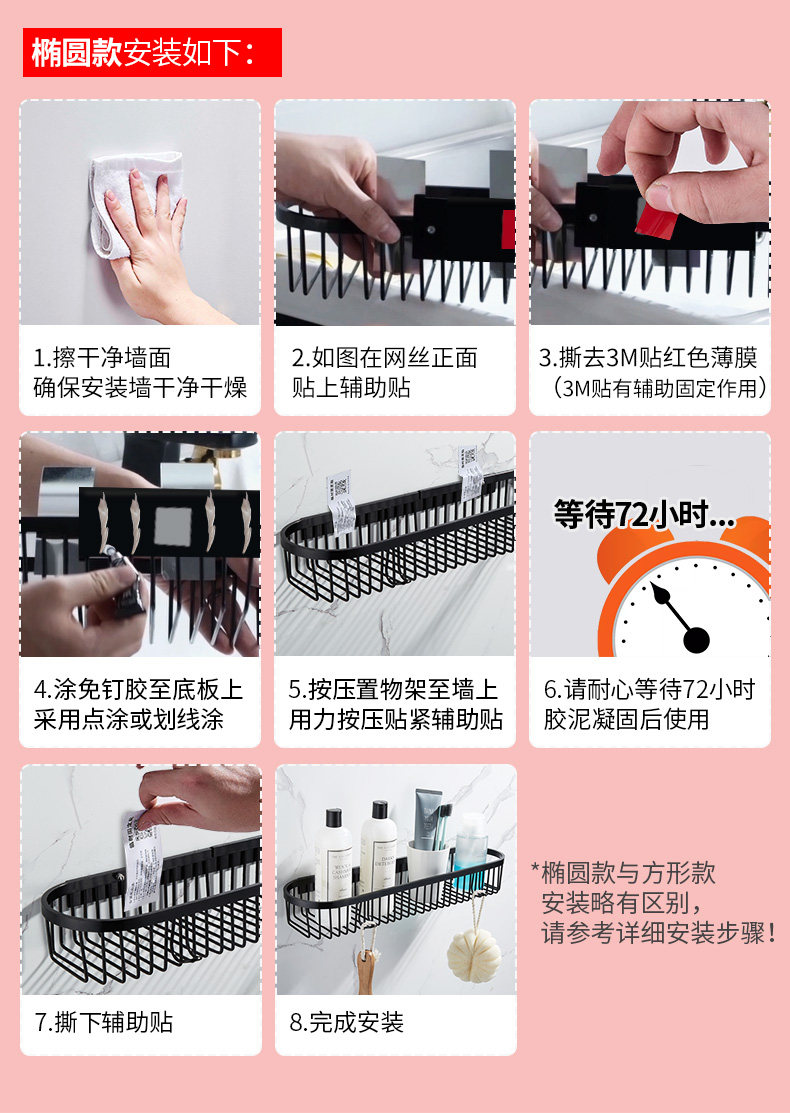 椭圆款安装如下：

1.擦干净墙面
确保安装墙干净干燥

2.如图在网丝正面
贴上辅助贴

3.撕去3M贴红色薄膜
（3M贴有辅助固定作用）

4.涂免钉胶至底板上
采用点涂或划线涂

5.按压置物架至墙上
用力按压贴紧辅助贴

等待72小时...

6.请耐心等待72小时
胶泥凝固后使用

7.撕下辅助贴

8.完成安装

*椭圆款与方形款
安装略有区别，
请参考详细安装步骤！