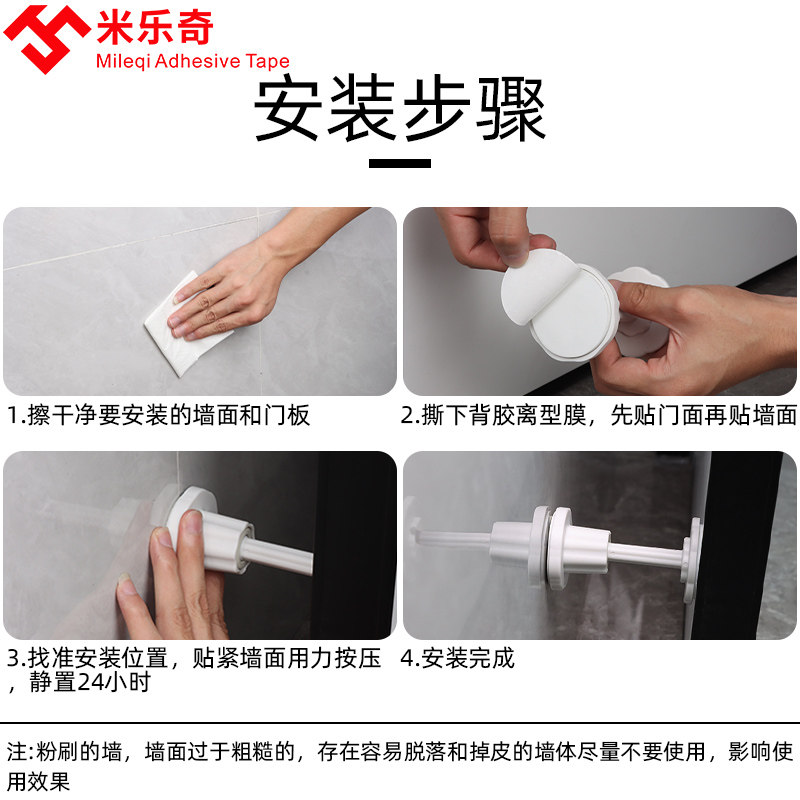 米乐奇
Mileqi Adhesive Tape

安装步骤

1.擦干净要安装的墙面和门板

2.撕下背胶离型膜，先贴门面再贴墙面

3.找准安装位置，贴紧墙面用力按压，静置24小时

4.安装完成

注:粉刷的墙，墙面过于粗糙的，存在容易脱落和掉皮的墙体尽量不要使用，影响使用效果