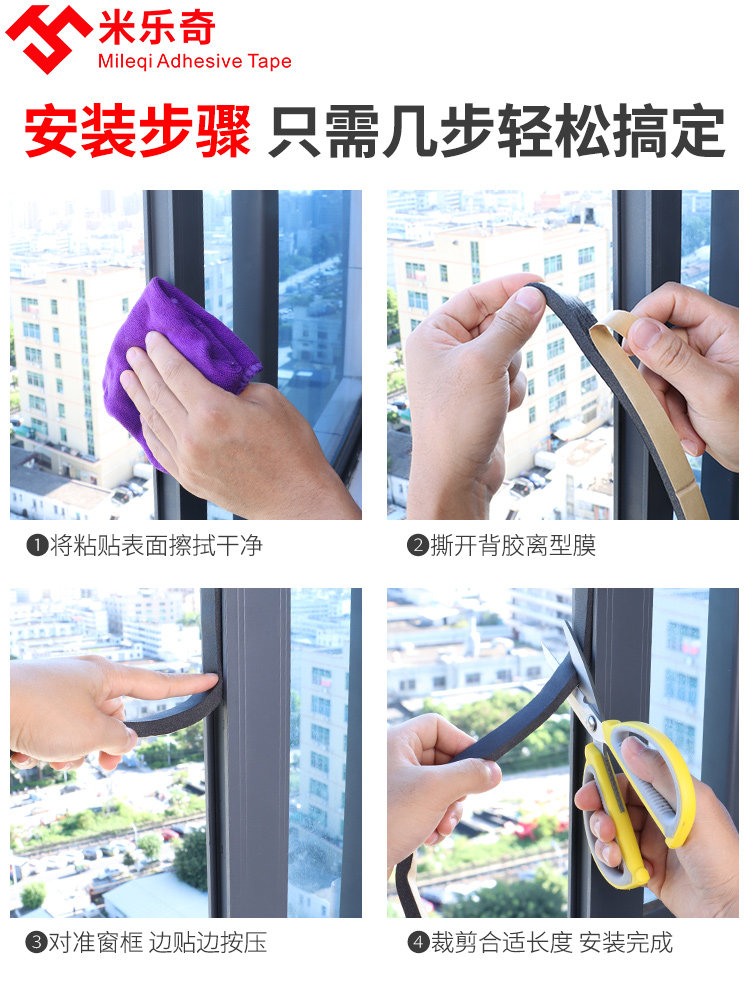 米乐奇
Mileqi Adhesive Tape

安装步骤 只需几步轻松搞定

❶将粘贴表面擦拭干净

❷撕开背胶离型膜

❸对准窗框 边贴边按压

❹裁剪合适长度 安装完成