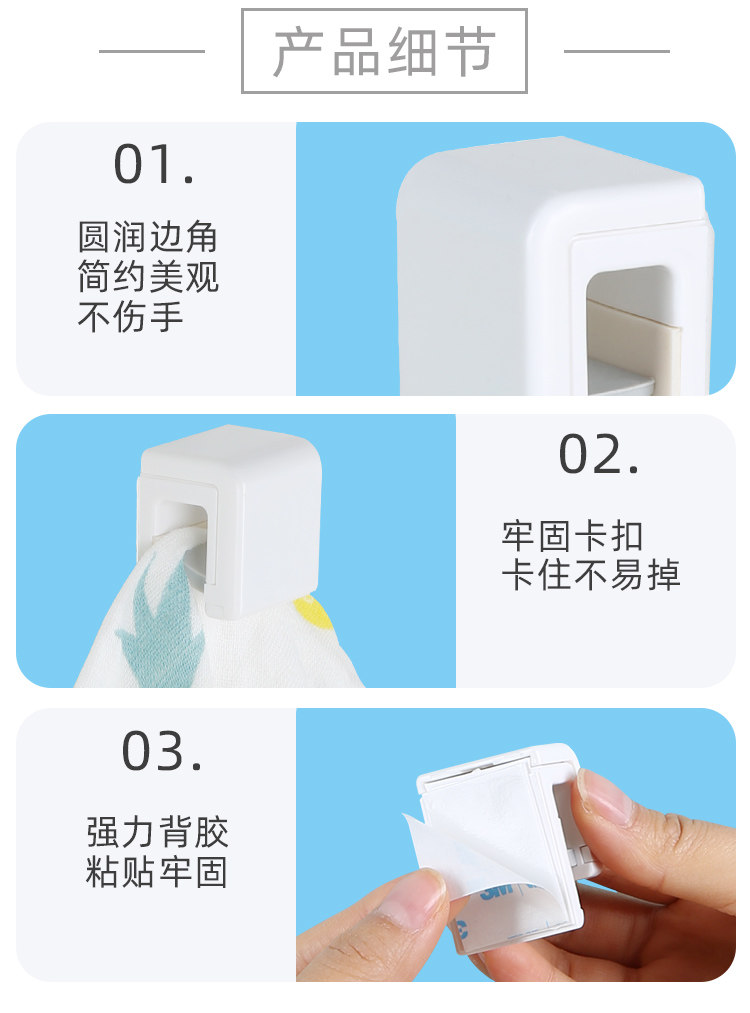 产品细节

01.

圆润边角
简约美观
不伤手

02.

牢固卡扣
卡住不易掉

03.

强力背胶
粘贴牢固

3M