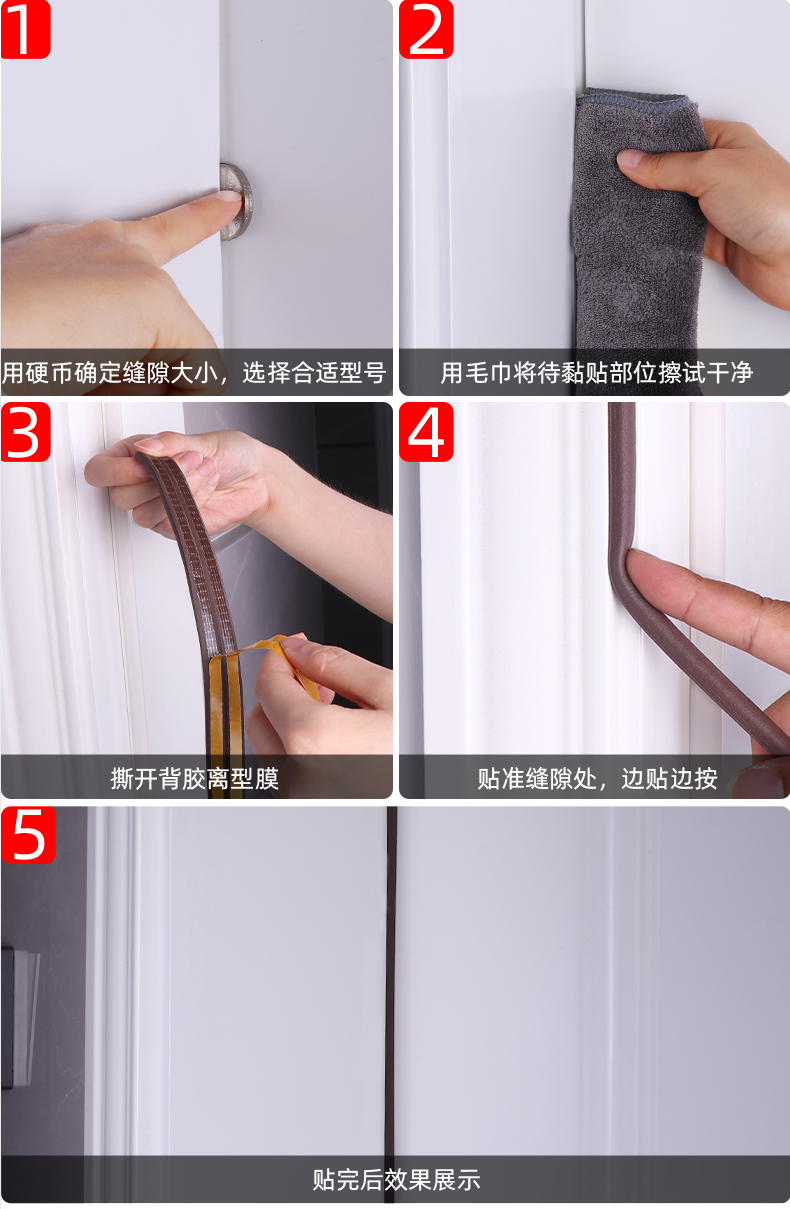 1
用硬币确定缝隙大小，选择合适型号

2
用毛巾将待黏贴部位擦试干净

3
撕开背胶离型膜

4
贴准缝隙处，边贴边按

5
贴完后效果展示