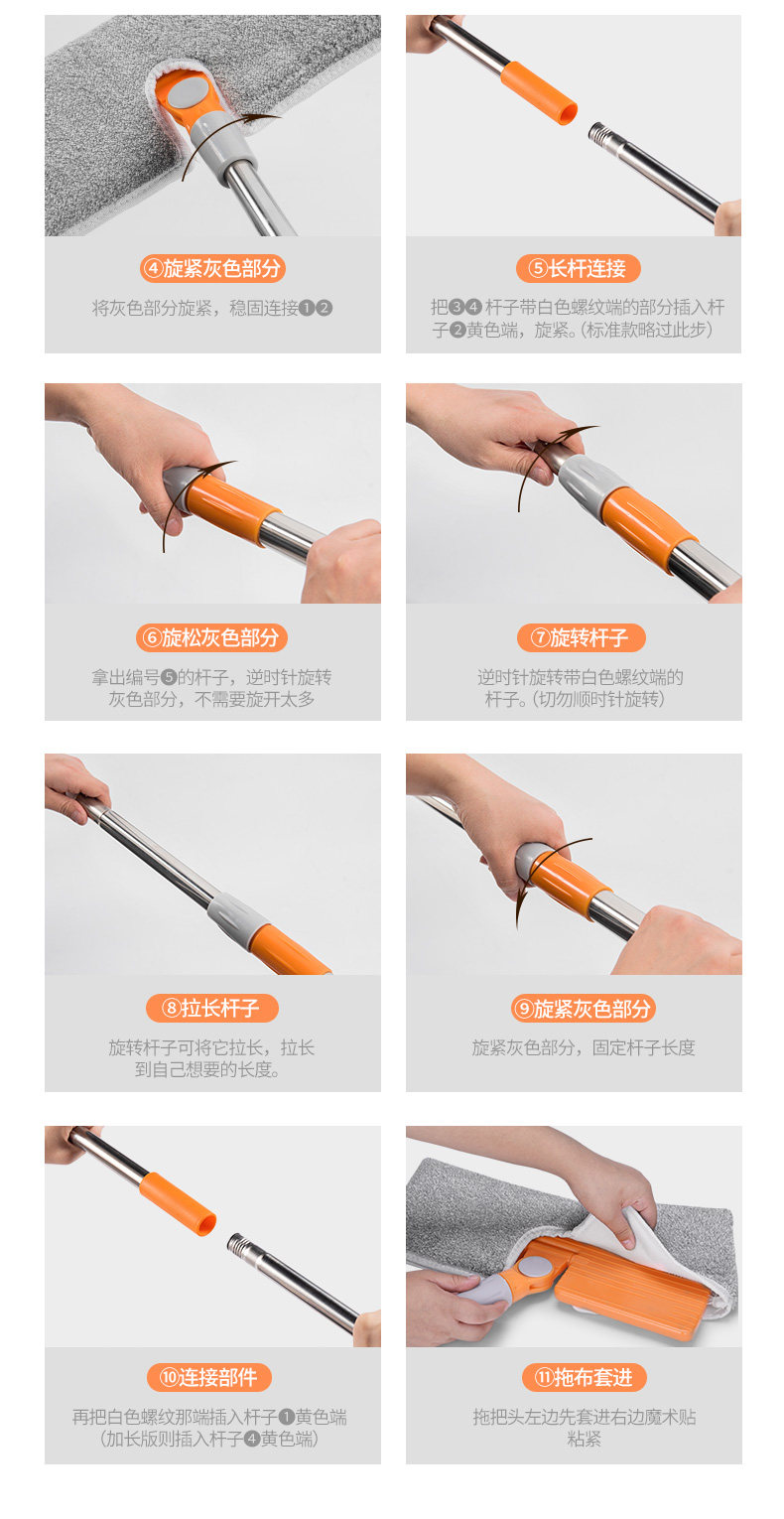 ④旋紧灰色部分

将灰色部分旋紧，稳固连接❶❷

⑤长杆连接

把❸❹杆子带白色螺纹端的部分插入杆子❷黄色端，旋紧。(标准款略过此步)

⑥旋松灰色部分

拿出编号❺的杆子，逆时针旋转灰色部分，不需要旋开太多

⑦旋转杆子

逆时针旋转带白色螺纹端的杆子。(切勿顺时针旋转)

⑧拉长杆子

旋转杆子可将它拉长，拉长到自己想要的长度。

⑨旋紧灰色部分

旋紧灰色部分，固定杆子长度

⑩连接部件

再把白色螺纹那端插入杆子❶黄色端(加长版则插入杆子❹黄色端)

⑪拖布套进

拖把头左边先套进右边魔术贴粘紧