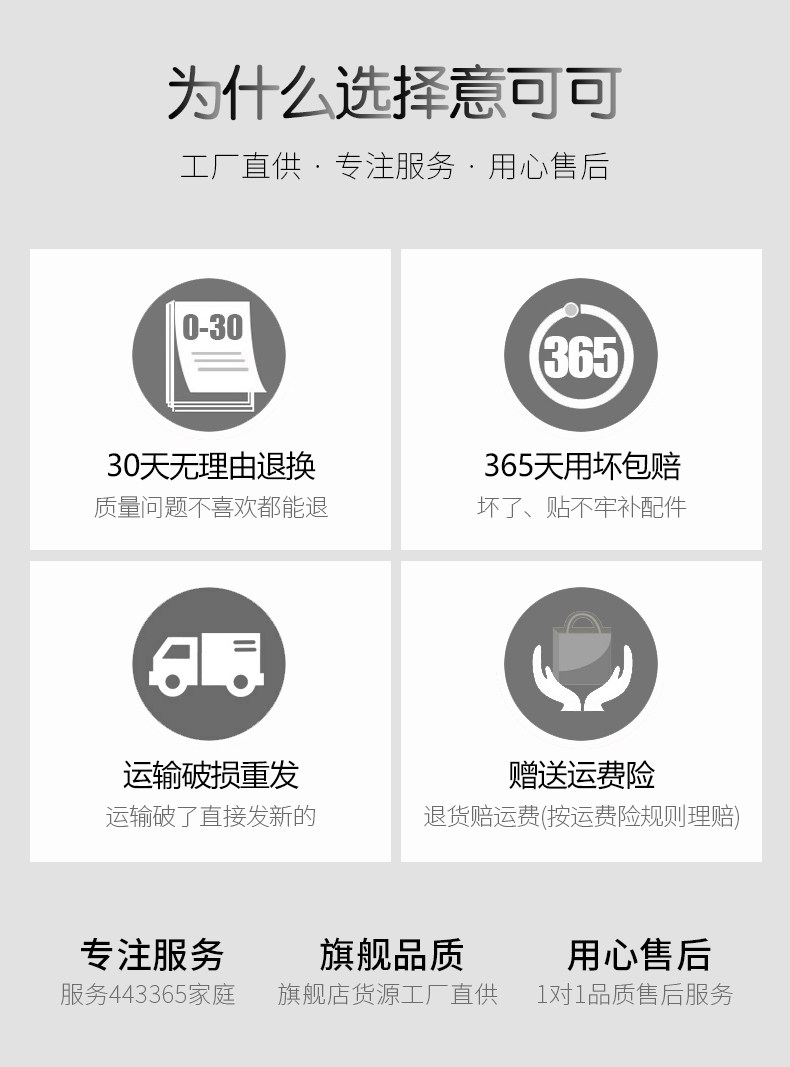 为什么选择意可可

工厂直供 · 专注服务 · 用心售后

0-30

30天无理由退换

质量问题不喜欢都能退

365

365天用坏包赔

坏了、贴不牢补配件

运输破损重发

运输破了直接发新的

赠送运费险

退货赔运费(按运费险规则理赔)

专注服务

服务443365家庭

旗舰品质

旗舰店货源工厂直供

用心售后

1对1品质售后服务