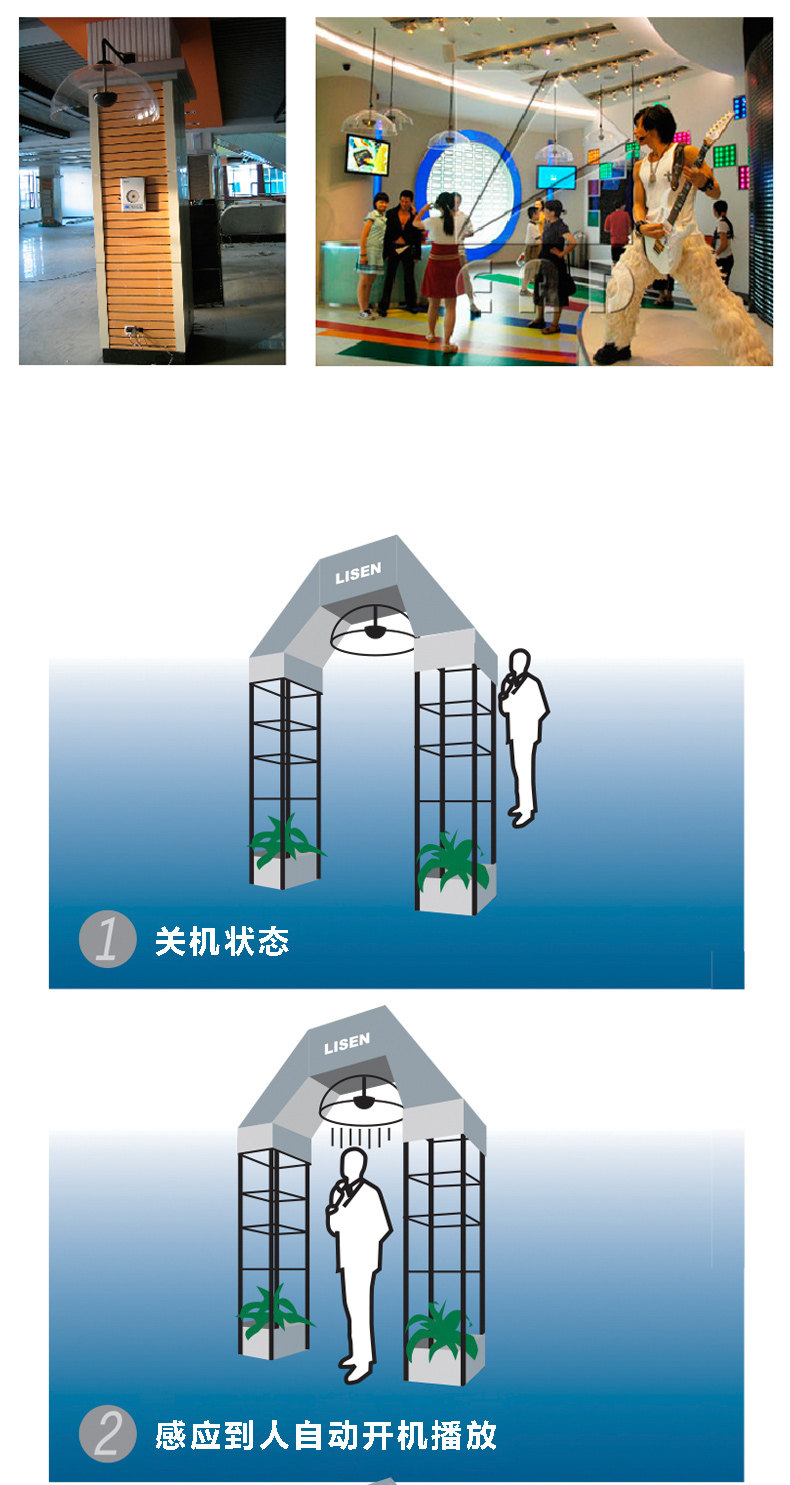 LISEN

1 关机状态

LISEN

2 感应到人自动开机播放