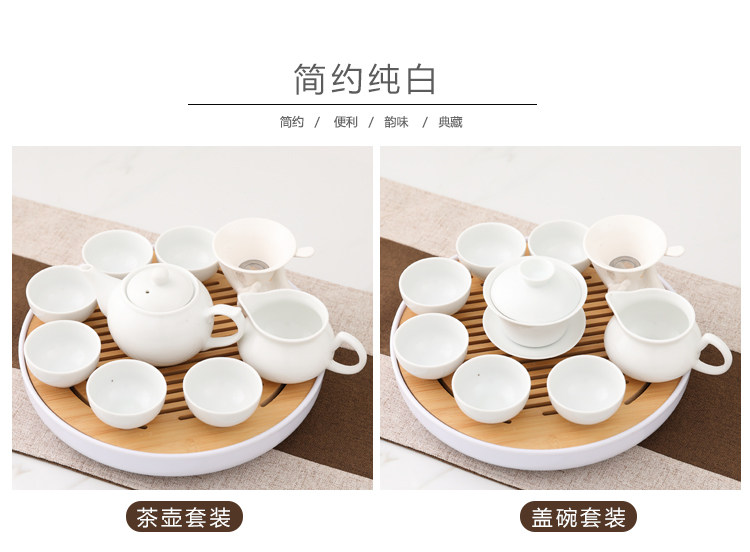 简约纯白

简约 / 便利 / 韵味 / 典藏

茶壶套装

盖碗套装