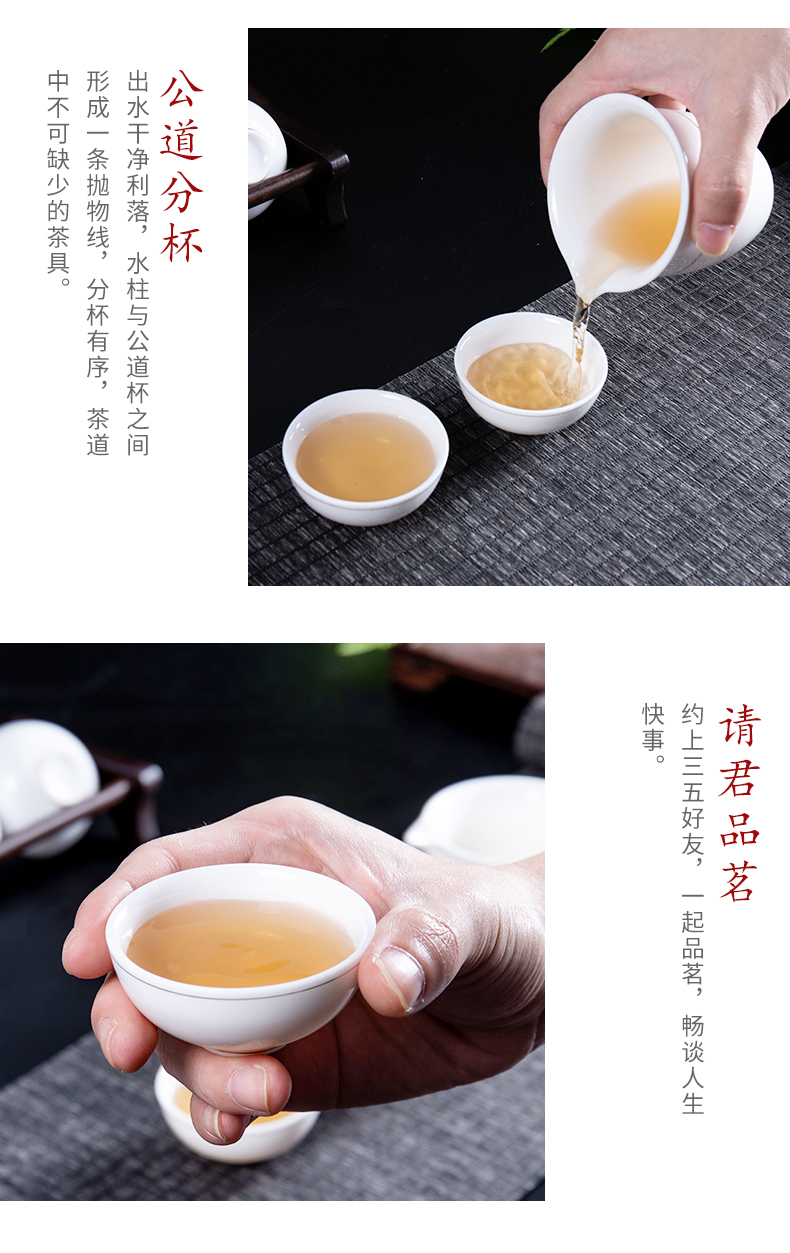 公道分杯

出水干净利落，水柱与公道杯之间形成一条抛物线，分杯有序，茶道中不可缺少的茶具。

请君品茗

约上三五好友，一起品茗，畅谈人生快事。