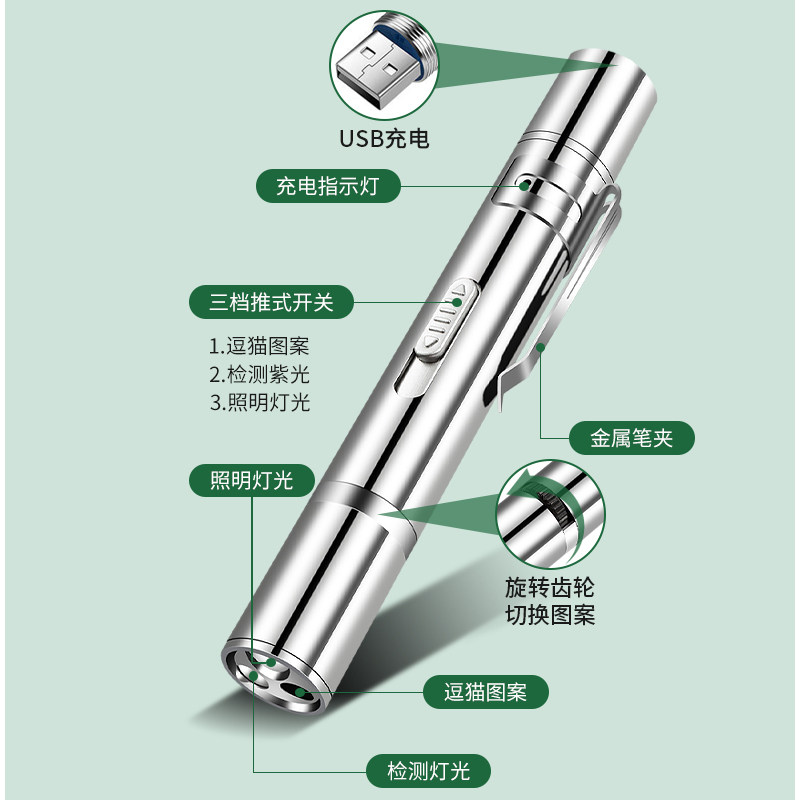 USB充电

充电指示灯

三档推式开关

1.逗猫图案
2.检测紫光
3.照明灯光

金属笔夹

照明灯光

旋转齿轮
切换图案

逗猫图案

检测灯光