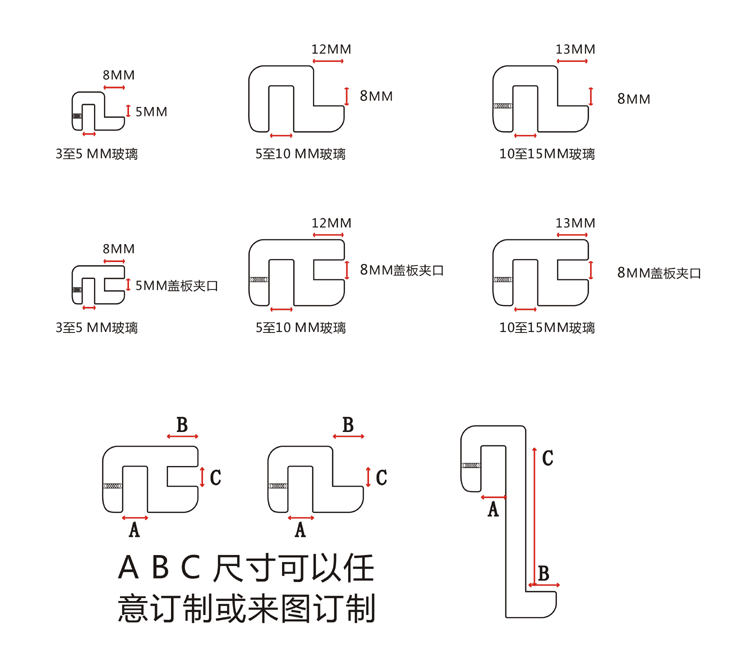 8MM
5MM
3至5 MM玻璃

12MM
8MM
5至10 MM玻璃

13MM
8MM
10至15MM玻璃

8MM
5MM盖板夹口
3至5 MM玻璃

12MM
8MM盖板夹口
5至10 MM玻璃

13MM
8MM盖板夹口
10至15MM玻璃

B
C
A

B
C
A

C
A
B

A B C 尺寸可以任意订制或来图订制