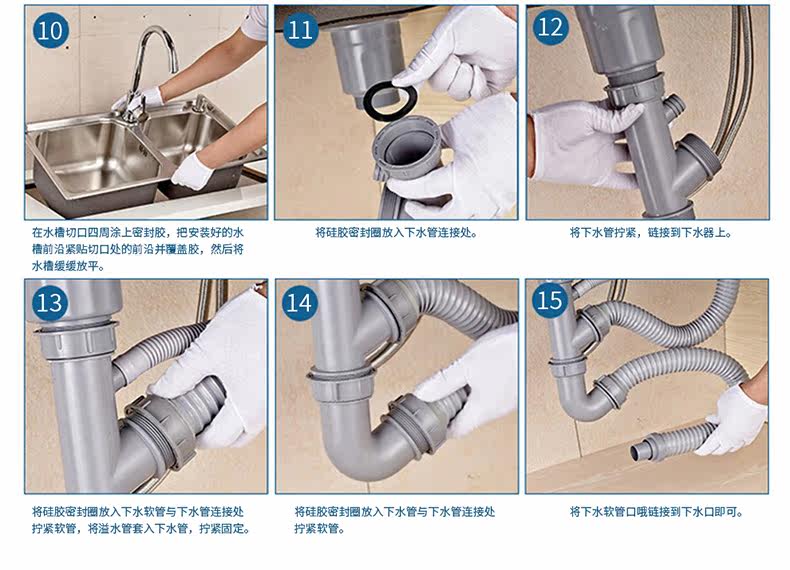 10

在水槽切口四周涂上密封胶，把安装好的水槽前沿紧贴切口处的前沿并覆盖胶，然后将水槽缓缓放平。

11

将硅胶密封圈放入下水管连接处。

12

将下水管拧紧，链接到下水器上。

13

将硅胶密封圈放入下水软管与下水管连接处拧紧软管，将溢水管套入下水管，拧紧固定。

14

将硅胶密封圈放入下水管与下水管连接处拧紧软管。

15

将下水软管口哦链接到下水口即可。