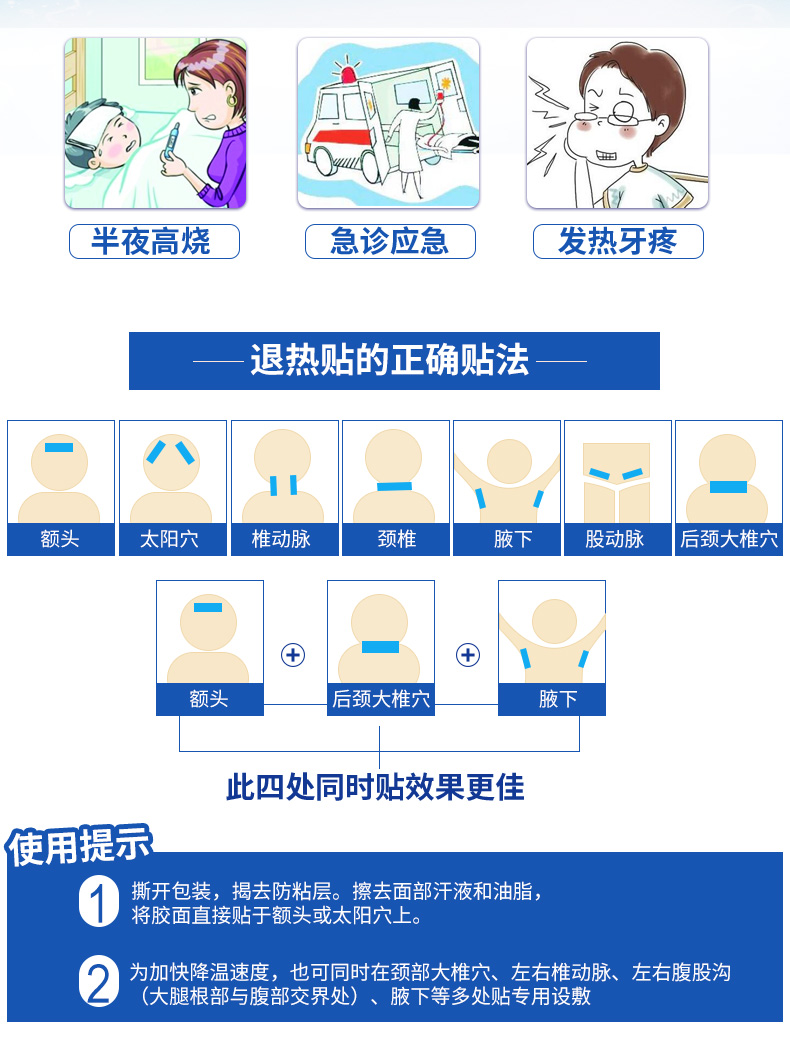 半夜高烧

急诊应急

发热牙疼

—— 退热贴的正确贴法 ——

额头

太阳穴

椎动脉

颈椎

腋下

股动脉

后颈大椎穴

额头

+

后颈大椎穴

+

腋下

此四处同时贴效果更佳

使用提示

1 撕开包装，揭去防粘层。擦去面部汗液和油脂，将胶面直接贴于额头或太阳穴上。

2 为加快降温速度，也可同时在颈部大椎穴、左右椎动脉、左右腹股沟（大腿根部与腹部交界处）、腋下等多处贴专用设敷