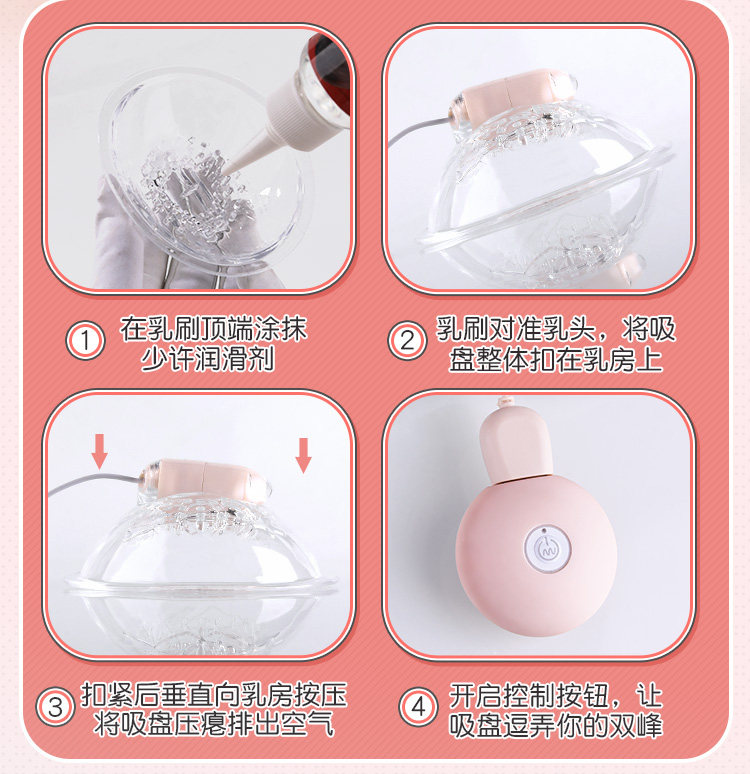 ① 在乳刷顶端涂抹少许润滑剂

② 乳刷对准乳头，将吸盘整体扣在乳房上

③ 扣紧后垂直向乳房按压将吸盘压瘪排出空气

④ 开启控制按钮，让吸盘逗弄你的双峰