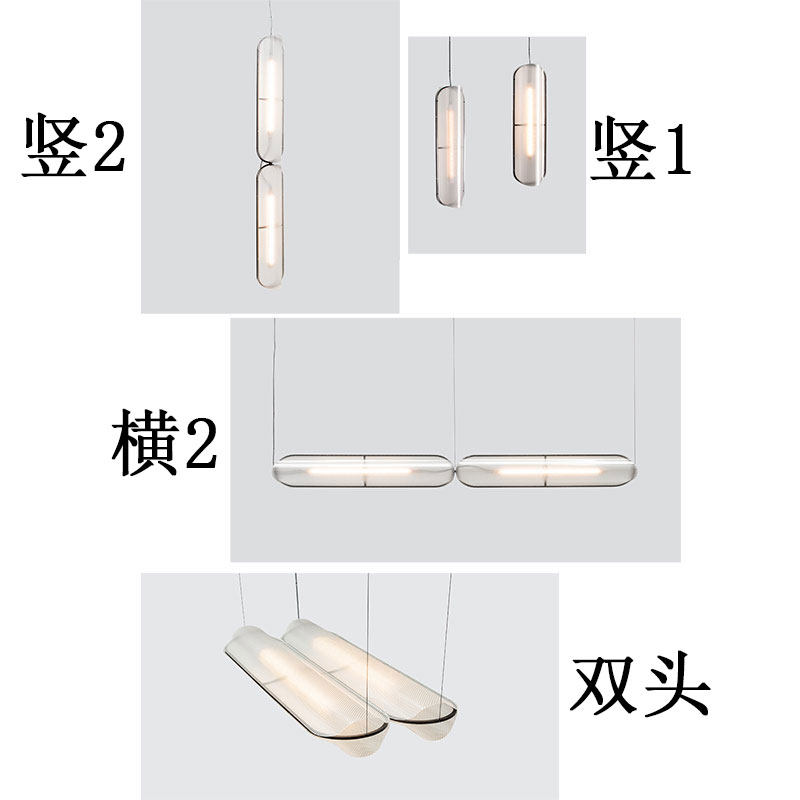 竖2

竖1

横2

双头