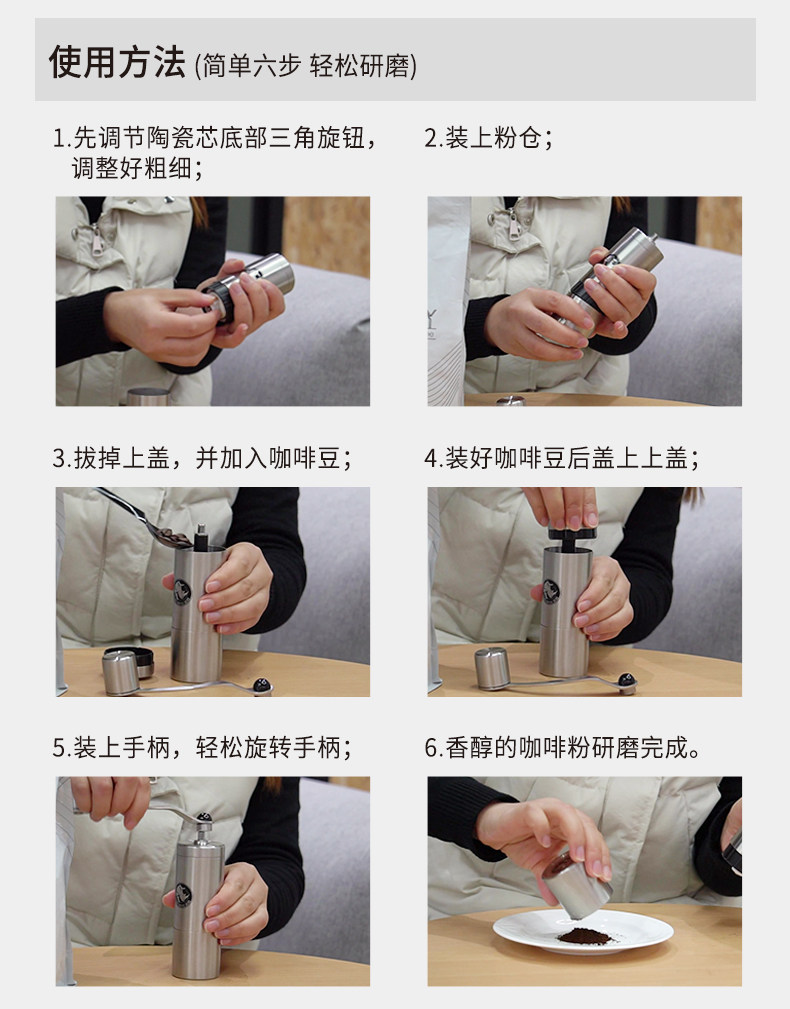 使用方法 (简单六步 轻松研磨)

1.先调节陶瓷芯底部三角旋钮，调整好粗细；

2.装上粉仓；

3.拔掉上盖，并加入咖啡豆；

4.装好咖啡豆后盖上上盖；

5.装上手柄，轻松旋转手柄；

6.香醇的咖啡粉研磨完成。