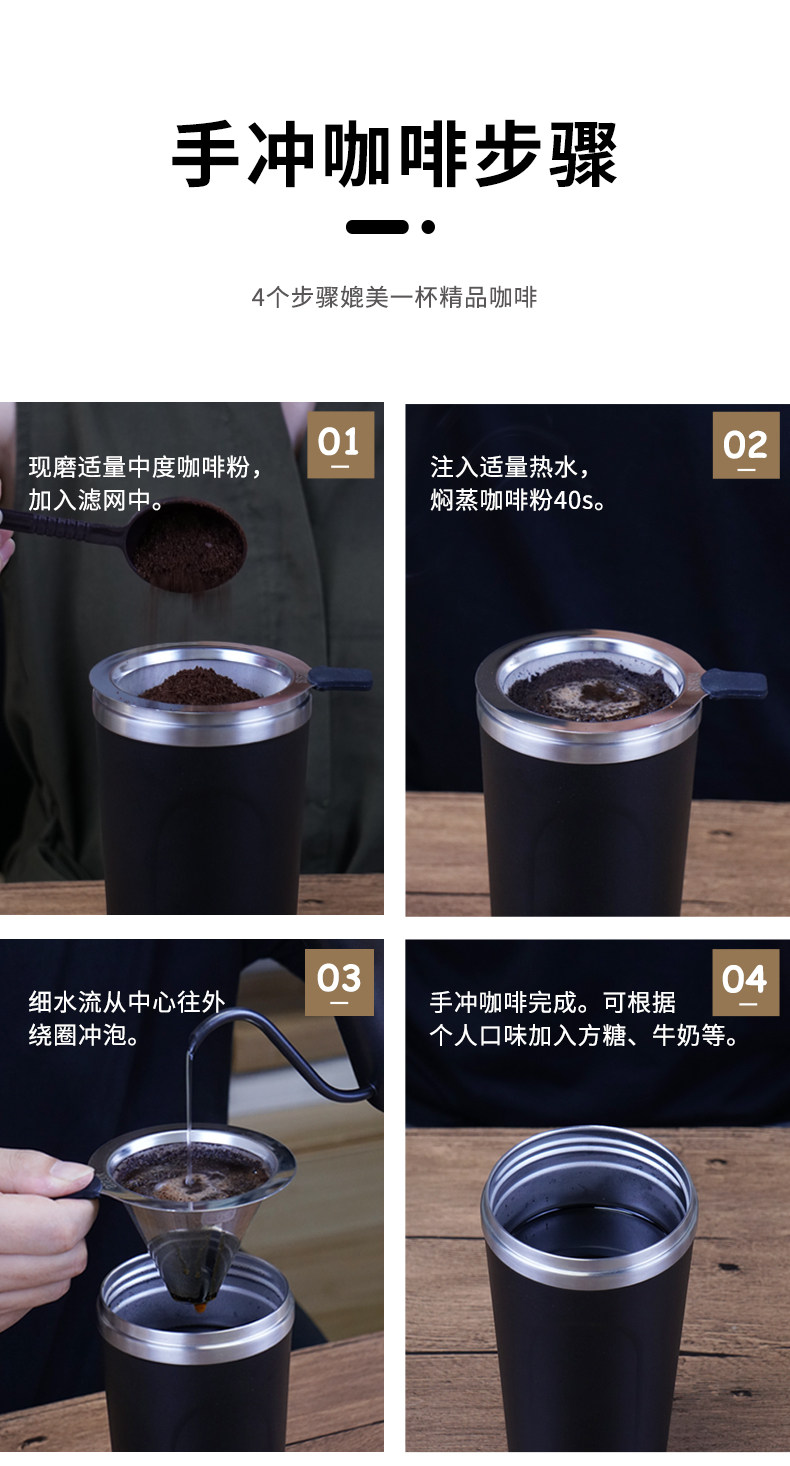 手冲咖啡步骤

4个步骤媲美一杯精品咖啡

01
现磨适量中度咖啡粉，加入滤网中。

02
注入适量热水，焖蒸咖啡粉40s。

03
细水流从中心往外绕圈冲泡。

04
手冲咖啡完成。可根据个人口味加入方糖、牛奶等。